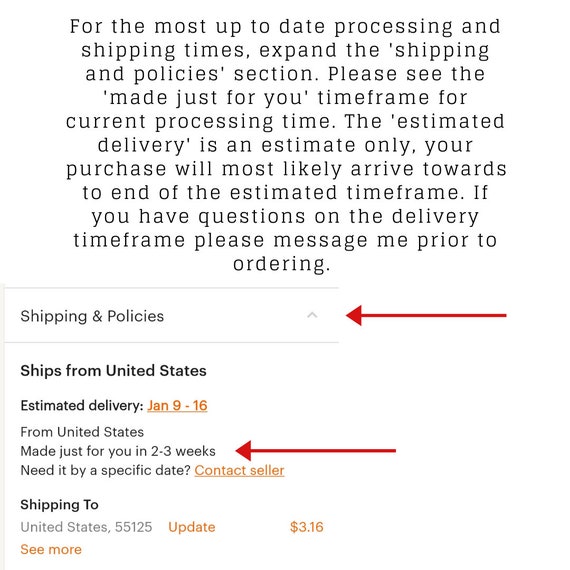 For the most up to date processing and shipping times, expand the 'shipping and policies' section. Please see the 'made just for you' timeframe for current processing time. The 'estimated delivery' is an estimate only, your purchase will most likely arrive towards to end of the estimated timeframe. If you have questions on the delivery timeframe please message me prior to ordering.

Shipping & Policies

Ships from United States

Estimated delivery: Jan 9 - 16

From United States
Made just for you in 2-3 weeks
Need it by a specific date? Contact seller

Shipping To
United States, 55125 Update $3.16
See more