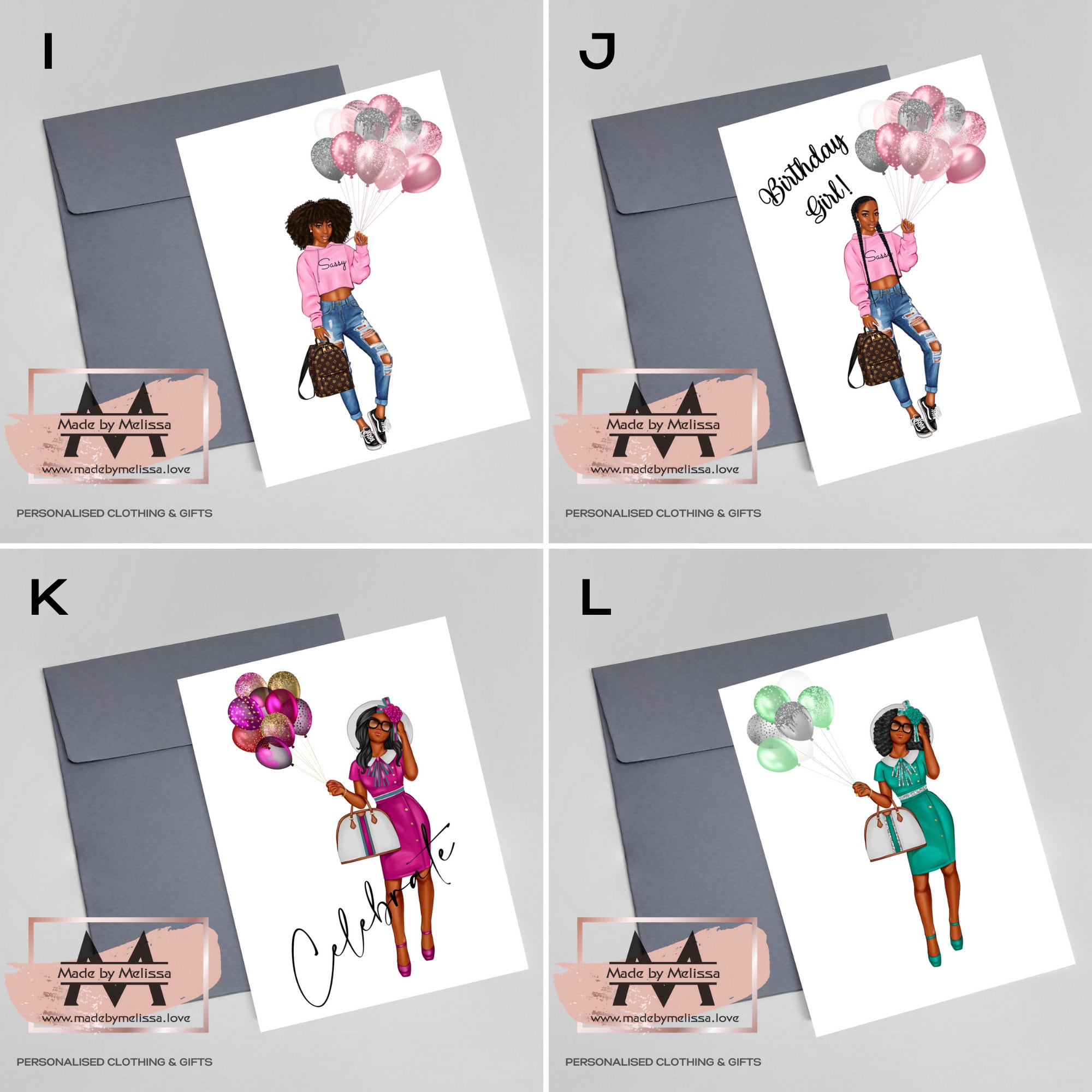 I

Sassy

Made by Melissa
www.madebymelissa.love

PERSONALISED CLOTHING & GIFTS

J

Birthday Girl!

Sassy

Made by Melissa
www.madebymelissa.love

PERSONALISED CLOTHING & GIFTS

K

Celebrate

Made by Melissa
www.madebymelissa.love

PERSONALISED CLOTHING & GIFTS

L

Made by Melissa
www.madebymelissa.love

PERSONALISED CLOTHING & GIFTS