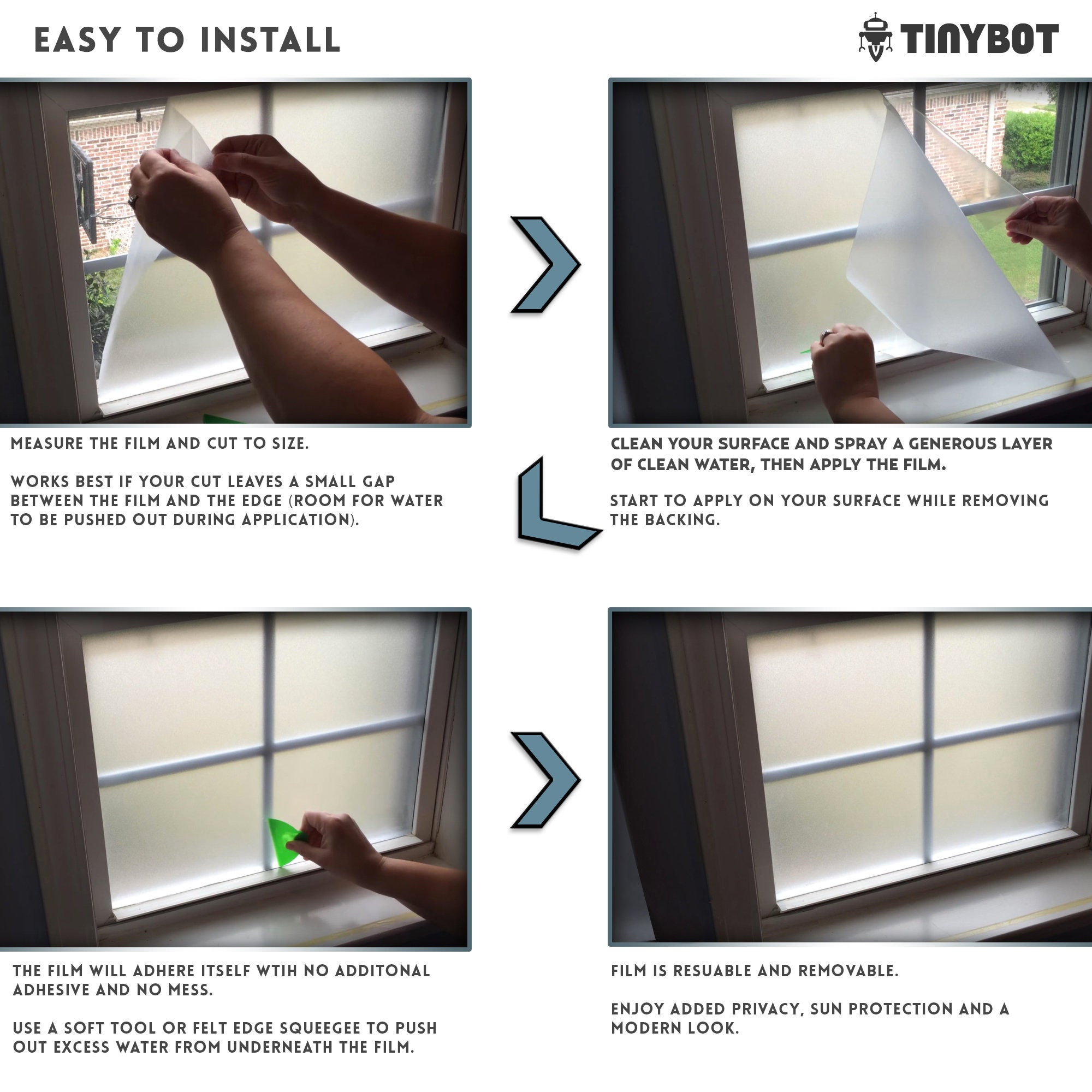 EASY TO INSTALL

TINYBOT

MEASURE THE FILM AND CUT TO SIZE.

WORKS BEST IF YOUR CUT LEAVES A SMALL GAP BETWEEN THE FILM AND THE EDGE (ROOM FOR WATER TO BE PUSHED OUT DURING APPLICATION).

CLEAN YOUR SURFACE AND SPRAY A GENEROUS LAYER OF CLEAN WATER, THEN APPLY THE FILM.

START TO APPLY ON YOUR SURFACE WHILE REMOVING THE BACKING.

THE FILM WILL ADHERE ITSELF WTIH NO ADDITONAL ADHESIVE AND NO MESS.

USE A SOFT TOOL OR FELT EDGE SQUEEGEE TO PUSH OUT EXCESS WATER FROM UNDERNEATH THE FILM.

FILM IS RESUABLE AND REMOVABLE.

ENJOY ADDED PRIVACY, SUN PROTECTION AND A MODERN LOOK.