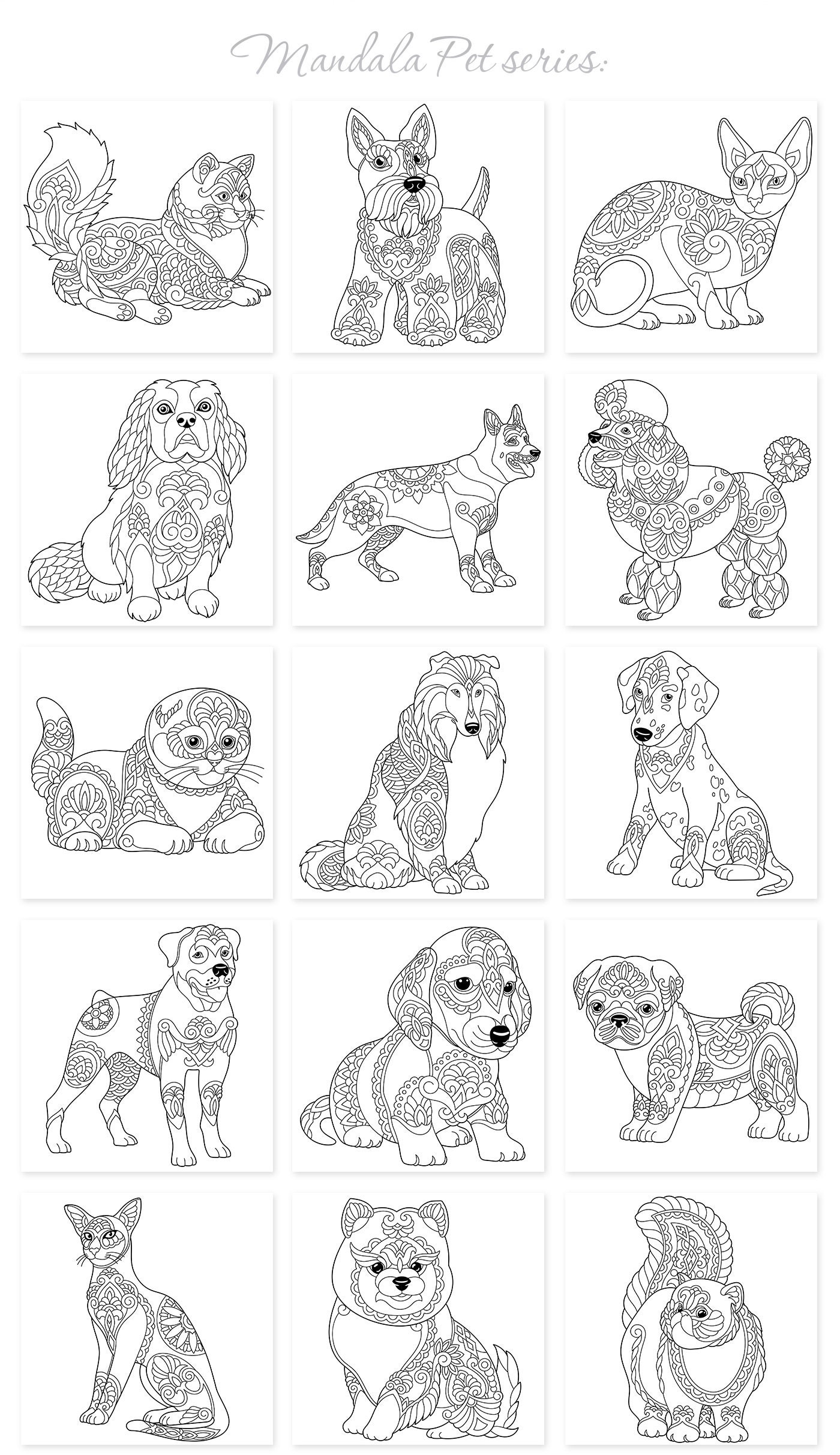 Mandala Pet series: