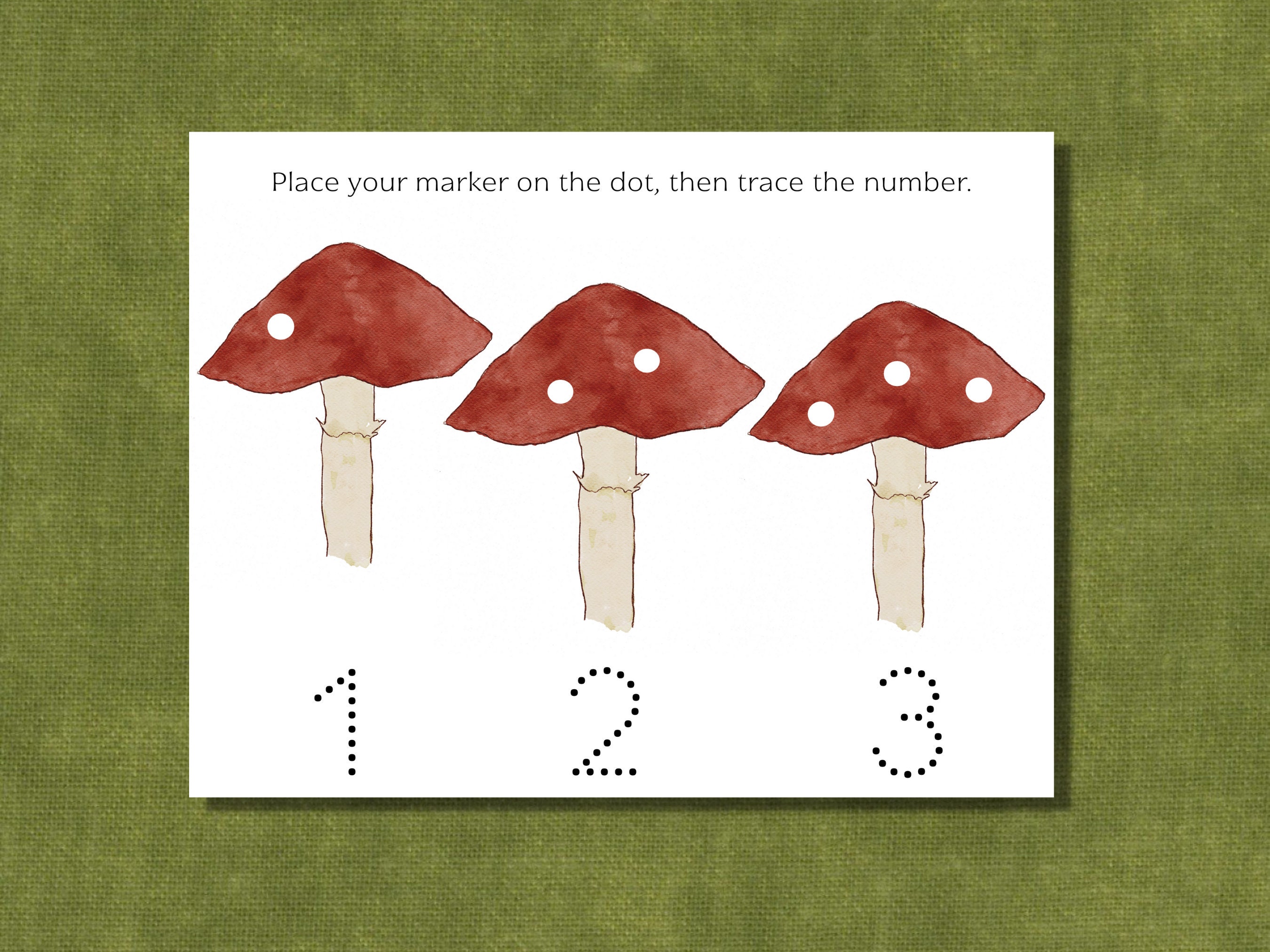 Place your marker on the dot, then trace the number.

1 2 3