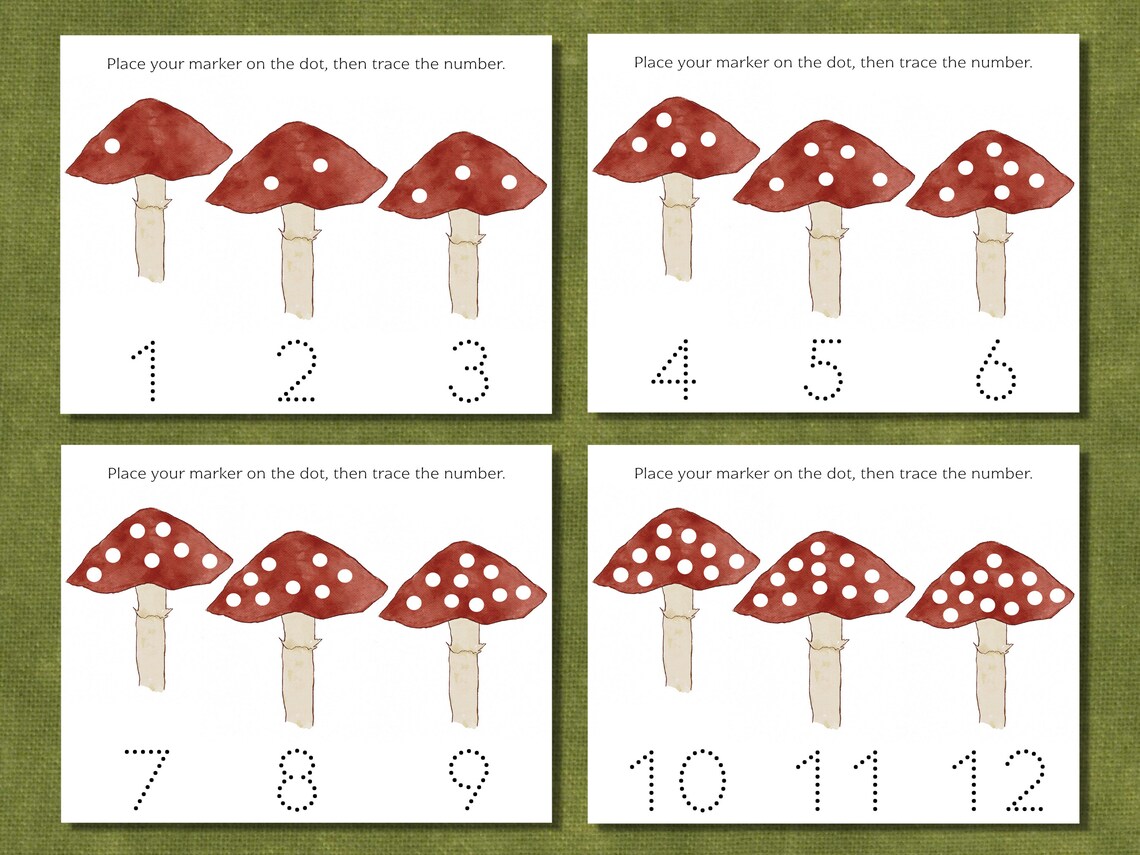 Place your marker on the dot, then trace the number.

1 2 3

Place your marker on the dot, then trace the number.

4 5 6

Place your marker on the dot, then trace the number.

7 8 9

Place your marker on the dot, then trace the number.

10 11 12