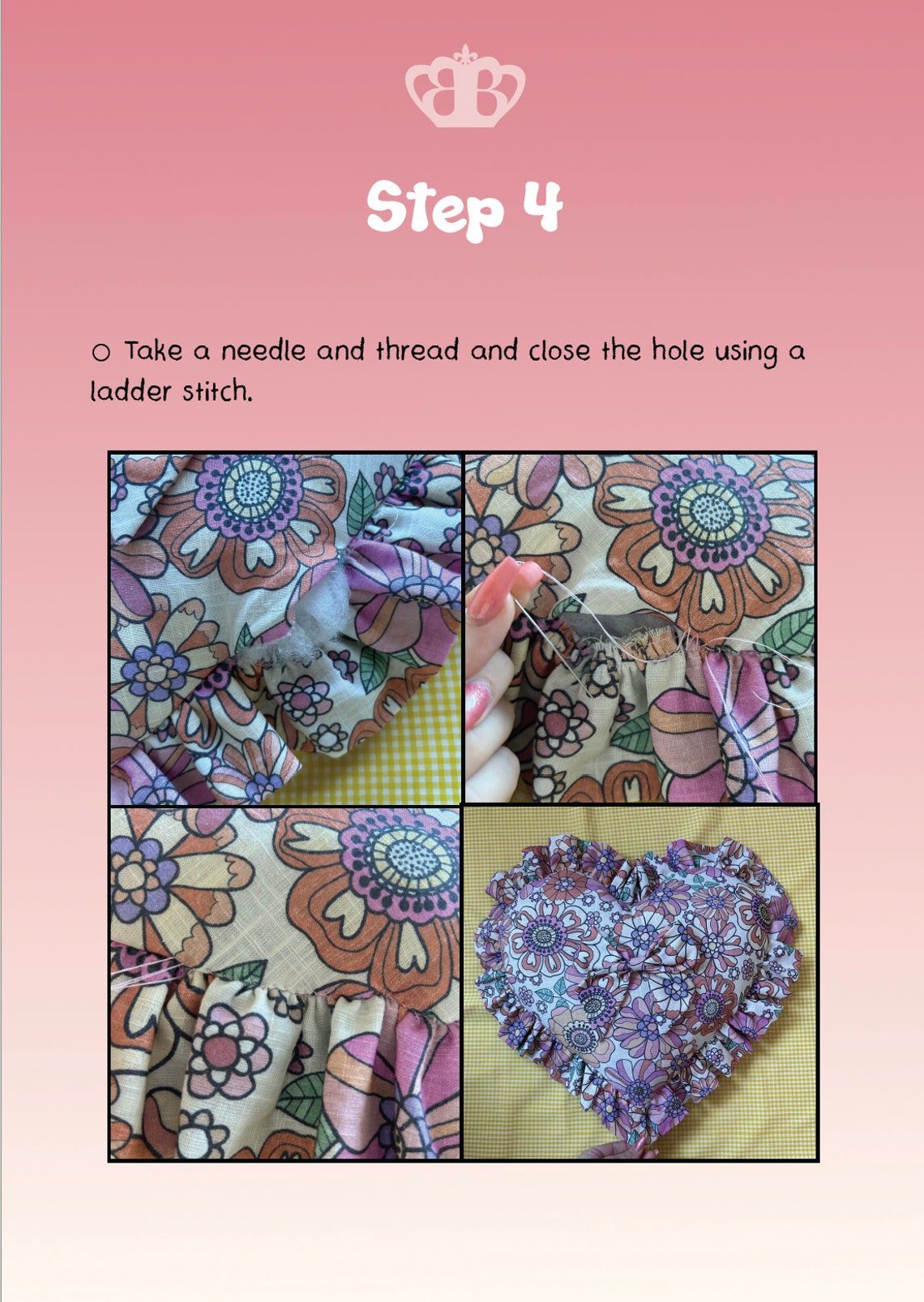 BB

Step 4

○ Take a needle and thread and close the hole using a ladder stitch.