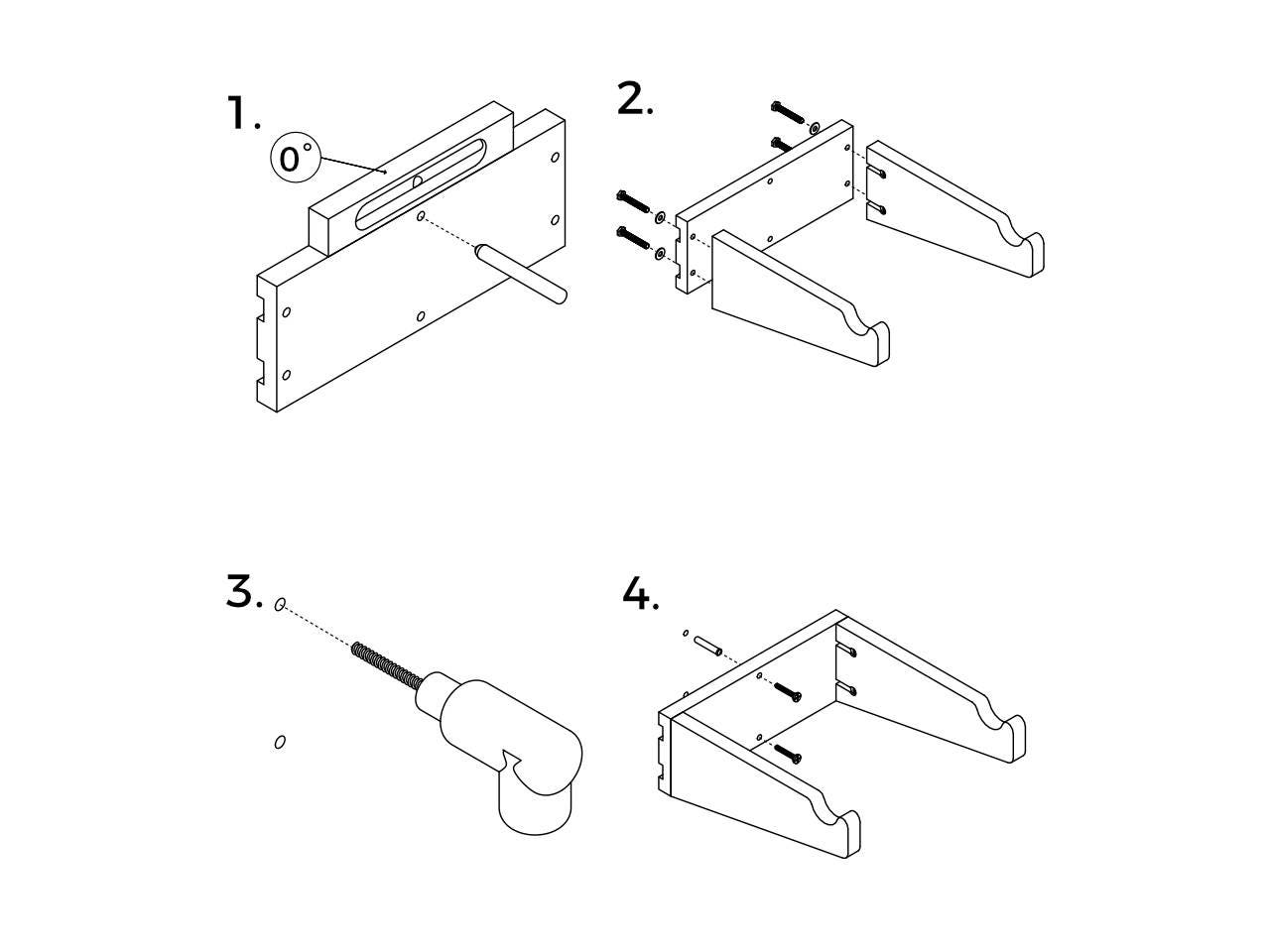 1.

0°

2.

3.

4.