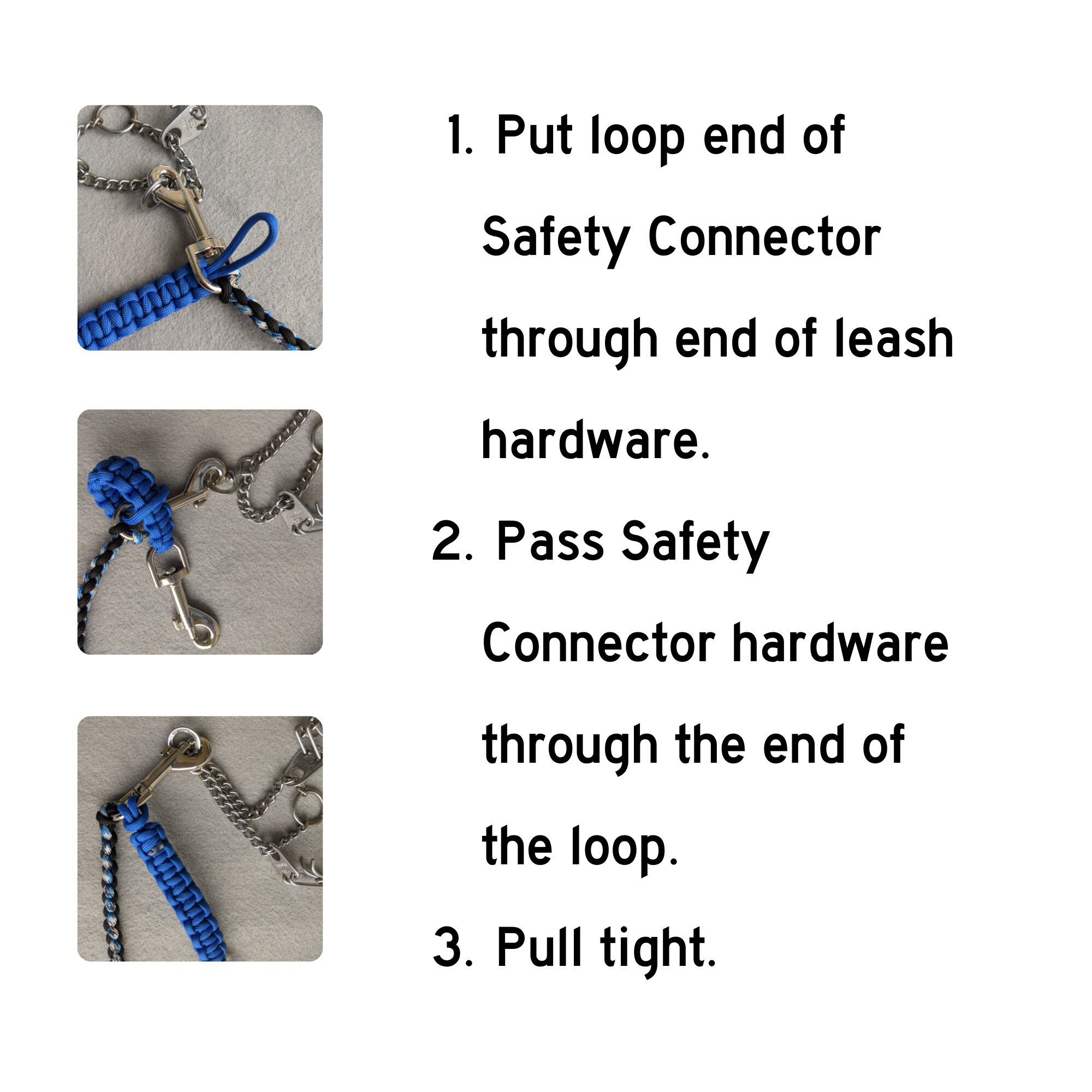 1. Put loop end of Safety Connector through end of leash hardware.

2. Pass Safety Connector hardware through the end of the loop.

3. Pull tight.