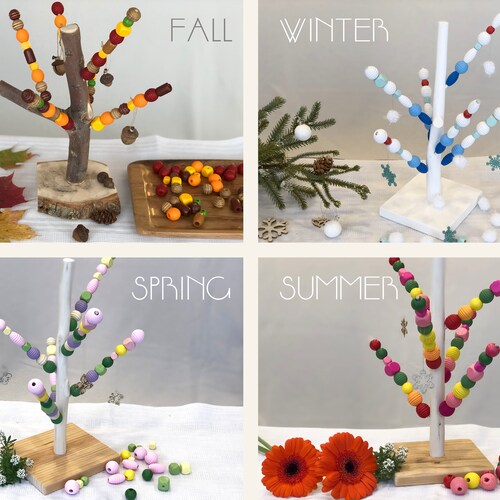 FALL

WINTER

SPRING

SUMMER