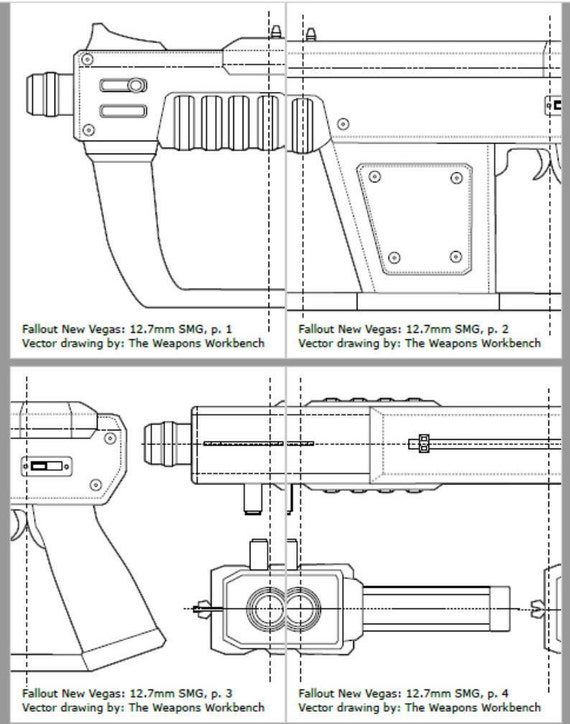 Fallout New Vegas: 12.7mm SMG, p. 1
Vector drawing by: The Weapons Workbench

Fallout New Vegas: 12.7mm SMG, p. 2
Vector drawing by: The Weapons Workbench

Fallout New Vegas: 12.7mm SMG, p. 3
Vector drawing by: The Weapons Workbench

Fallout New Vegas: 12.7mm SMG, p. 4
Vector drawing by: The Weapons Workbench