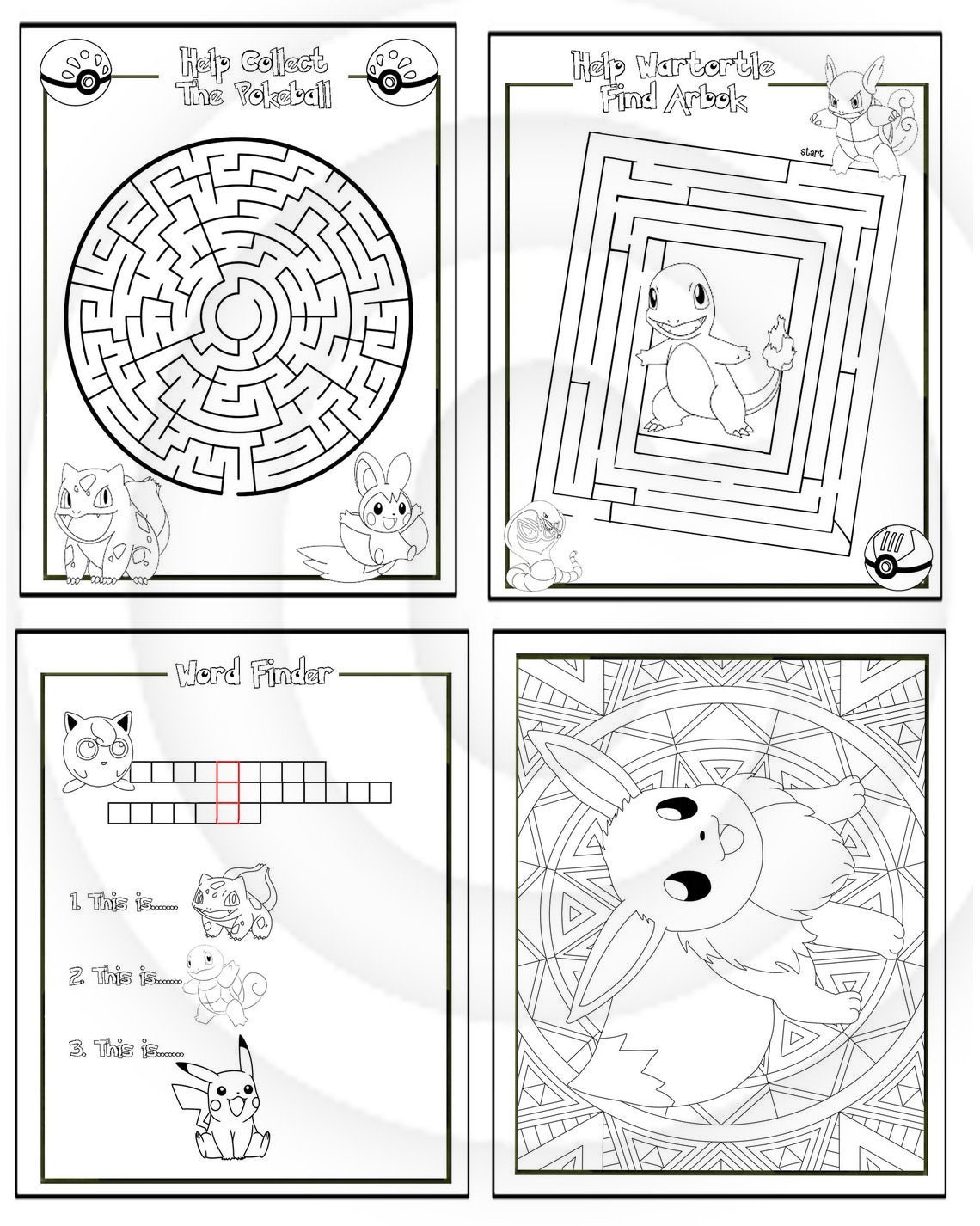 Help Collect The Pokeball

Help Wartortle Find Arbok

start

Word Finder

1. This is.......

2. This is.......

3. This is.......