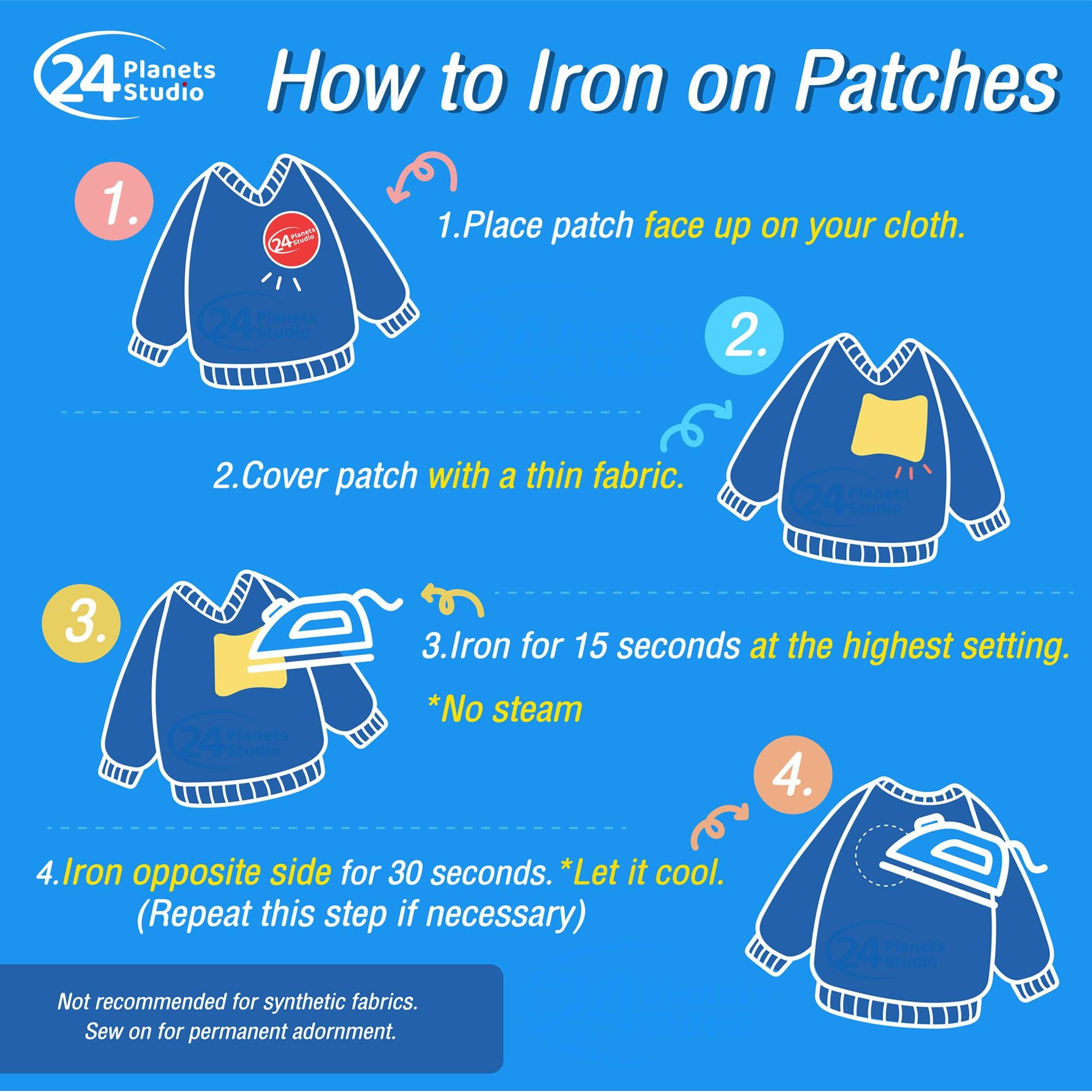 24 Planets Studio

How to Iron on Patches

1.

24 Planets Studio

24 Planets Studio

1.Place patch face up on your cloth.

2.

24 Planets Studio

2.Cover patch with a thin fabric.

3.

24 Planets Studio

3.Iron for 15 seconds at the highest setting.

*No steam

4.

24 Planets Studio

4.Iron opposite side for 30 seconds. *Let it cool. (Repeat this step if necessary)

Not recommended for synthetic fabrics. Sew on for permanent adornment.