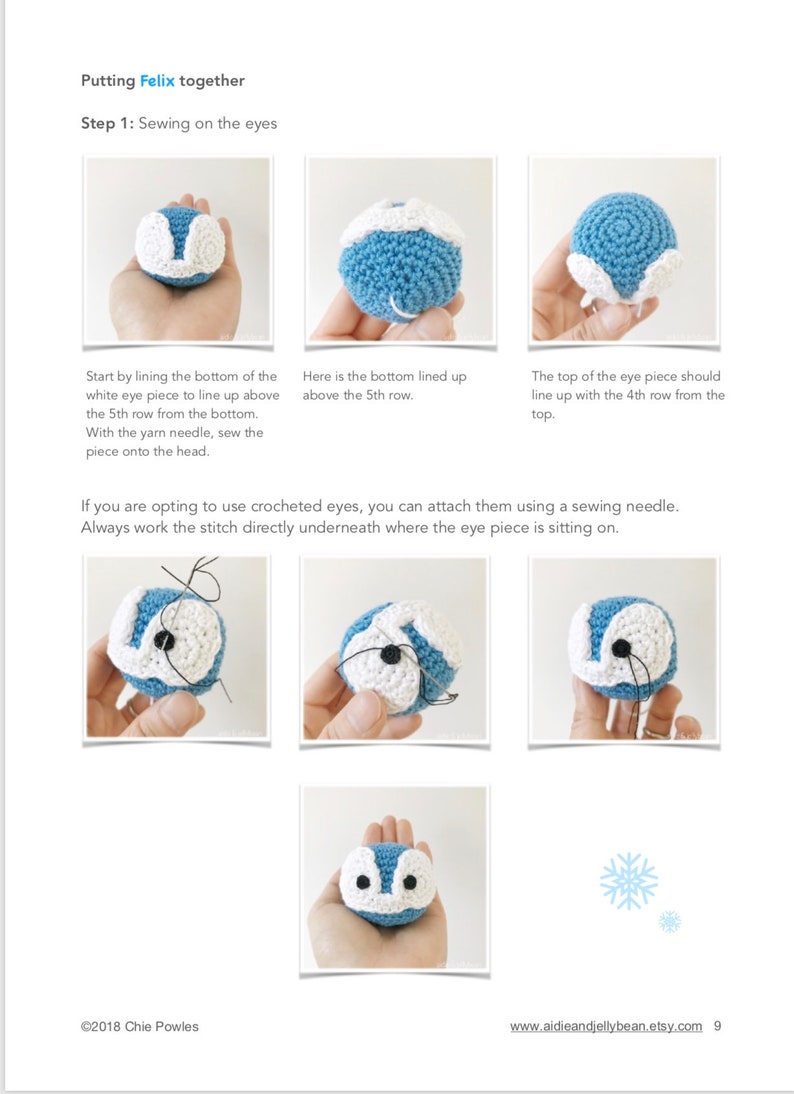 Putting Felix together

Step 1: Sewing on the eyes

Start by lining the bottom of the white eye piece to line up above the 5th row from the bottom. With the yarn needle, sew the piece onto the head.

Here is the bottom lined up above the 5th row.

The top of the eye piece should line up with the 4th row from the top.

If you are opting to use crocheted eyes, you can attach them using a sewing needle. Always work the stitch directly underneath where the eye piece is sitting on.

©2018 Chie Powles

www.aidieandjellybean.etsy.com 9