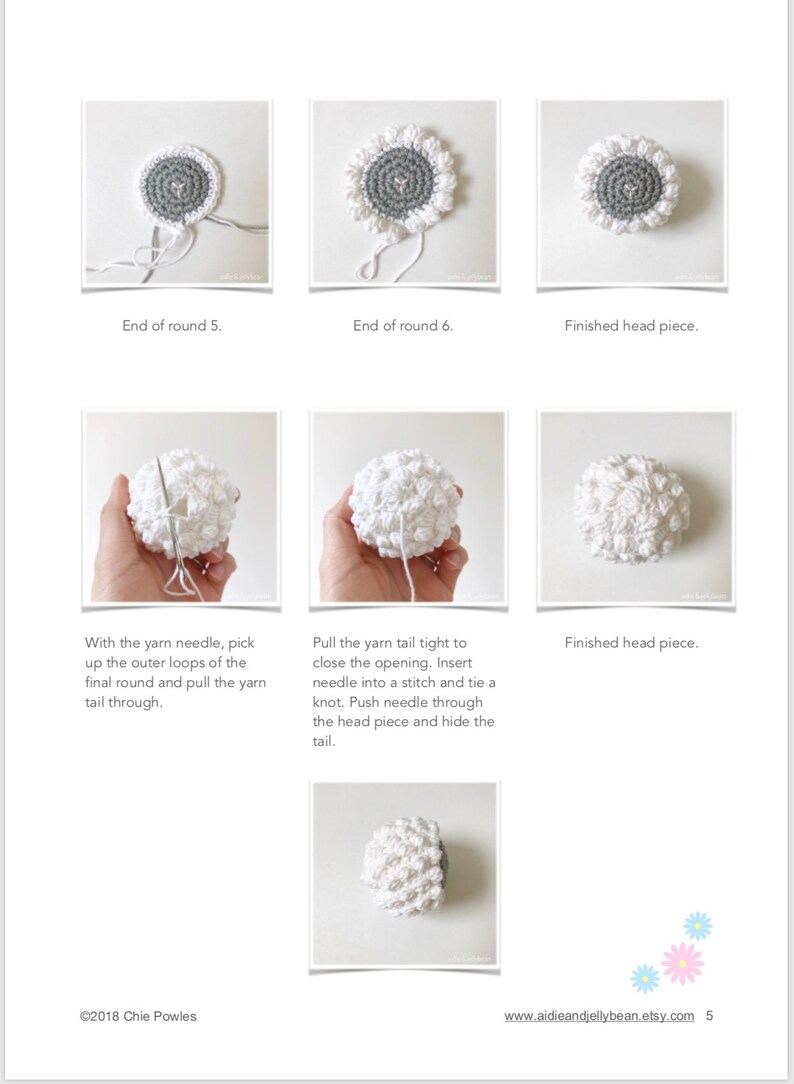 End of round 5.

End of round 6.

Finished head piece.

With the yarn needle, pick up the outer loops of the final round and pull the yarn tail through.

Pull the yarn tail tight to close the opening. Insert needle into a stitch and tie a knot. Push needle through the head piece and hide the tail.

Finished head piece.

©2018 Chie Powles

www.aidieandjellybean.etsy.com 5