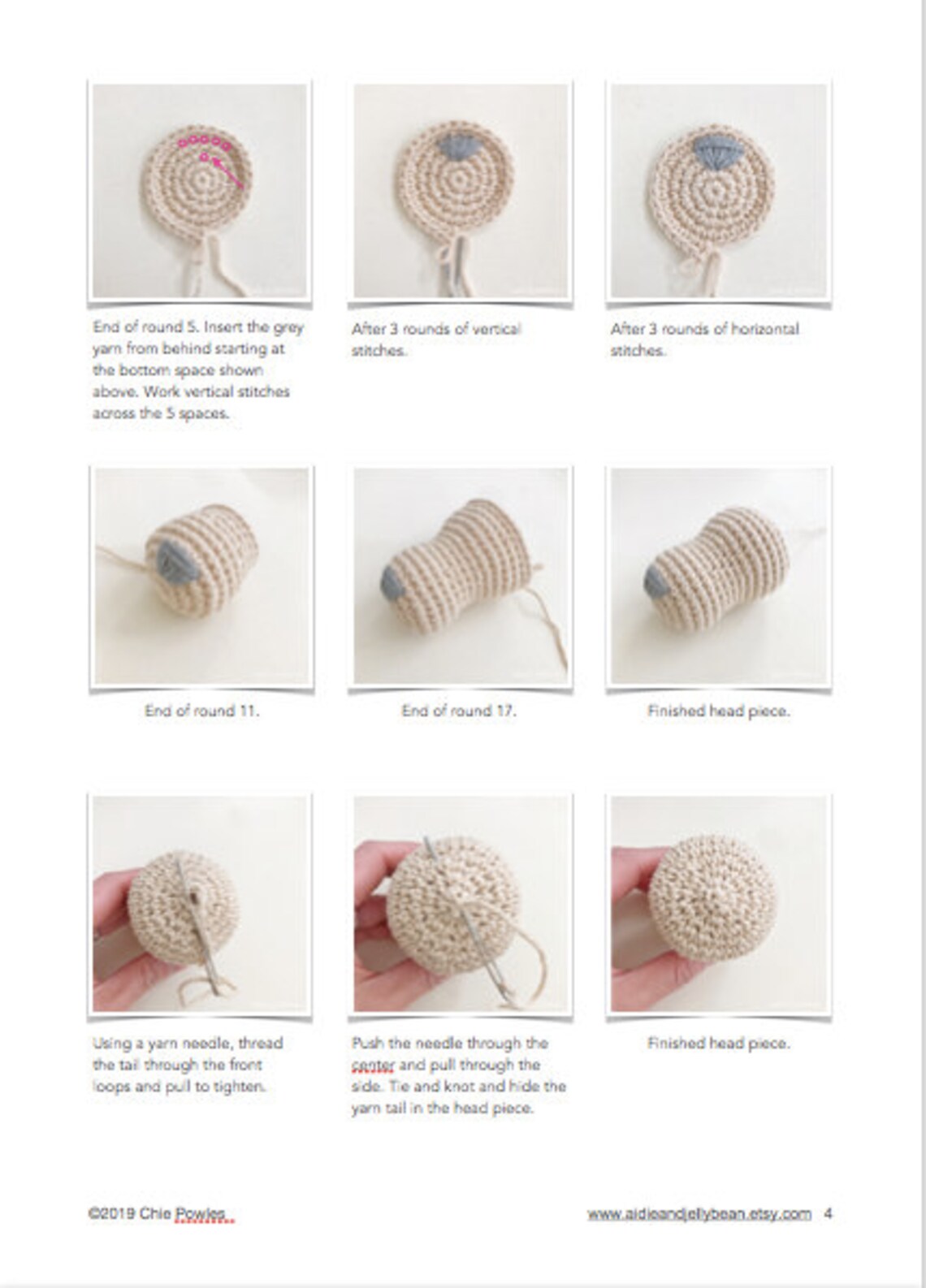 End of round 5. Insert the grey yarn from behind starting at the bottom space shown above. Work vertical stitches across the 5 spaces.

After 3 rounds of vertical stitches.

After 3 rounds of horizontal stitches.

End of round 11.

End of round 17.

Finished head piece.

Using a yarn needle, thread the tail through the front loops and pull to tighten.

Push the needle through the center and pull through the side. Tie and knot and hide the yarn tail in the head piece.

Finished head piece.

©2019 Chie Powles

www.aidieandjellybean.etsy.com 4