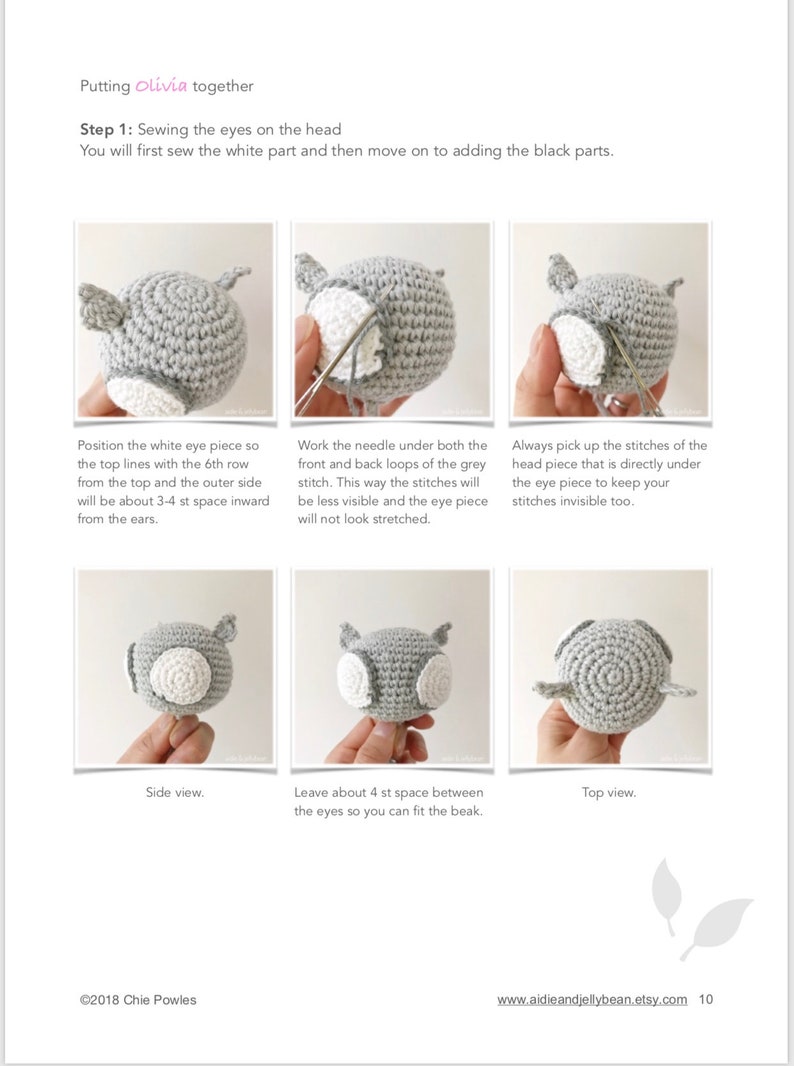 Putting Olivia together

**Step 1:** Sewing the eyes on the head
You will first sew the white part and then move on to adding the black parts.

aidie & jellybean

Position the white eye piece so the top lines with the 6th row from the top and the outer side will be about 3-4 st space inward from the ears.

aidie & jellybean

Work the needle under both the front and back loops of the grey stitch. This way the stitches will be less visible and the eye piece will not look stretched.

aidie & jellybean

Always pick up the stitches of the head piece that is directly under the eye piece to keep your stitches invisible too.

aidie & jellybean

Side view.

aidie & jellybean

Leave about 4 st space between the eyes so you can fit the beak.

aidie & jellybean

Top view.

©2018 Chie Powles

www.aidieandjellybean.etsy.com 10