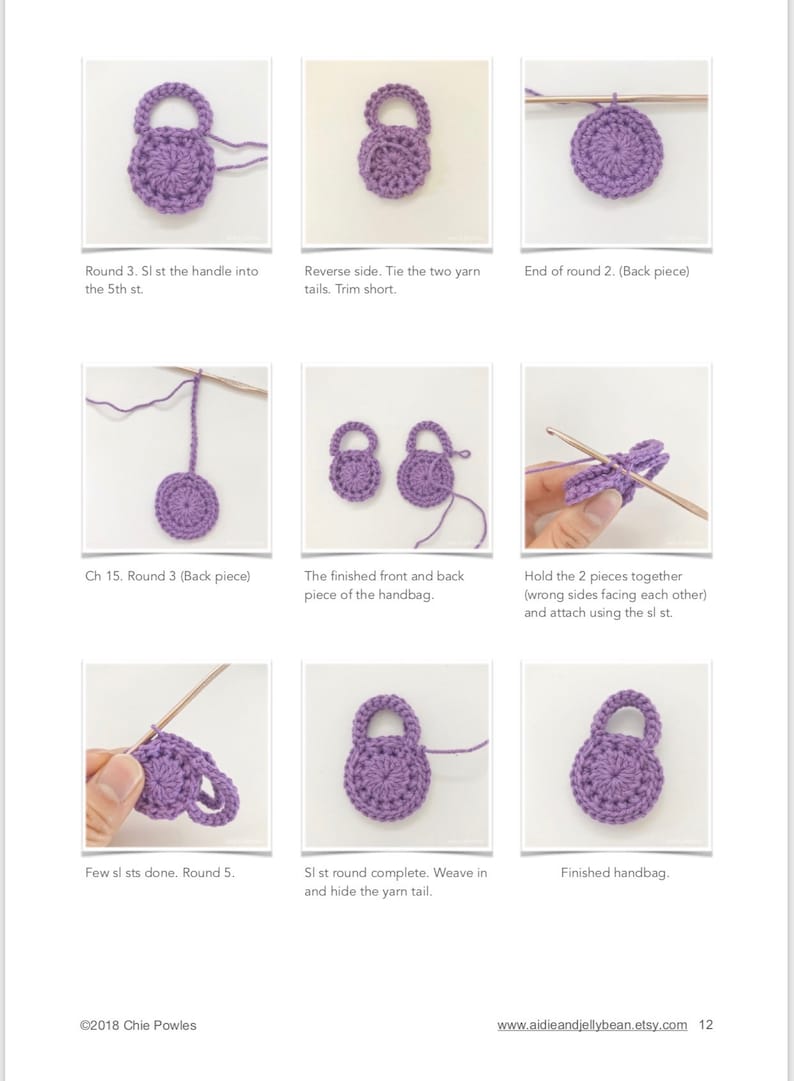 Round 3. Sl st the handle into the 5th st.

Reverse side. Tie the two yarn tails. Trim short.

End of round 2. (Back piece)

Ch 15. Round 3 (Back piece)

The finished front and back piece of the handbag.

Hold the 2 pieces together (wrong sides facing each other) and attach using the sl st.

Few sl sts done. Round 5.

Sl st round complete. Weave in and hide the yarn tail.

Finished handbag.

©2018 Chie Powles

www.aidieandjellybean.etsy.com 12