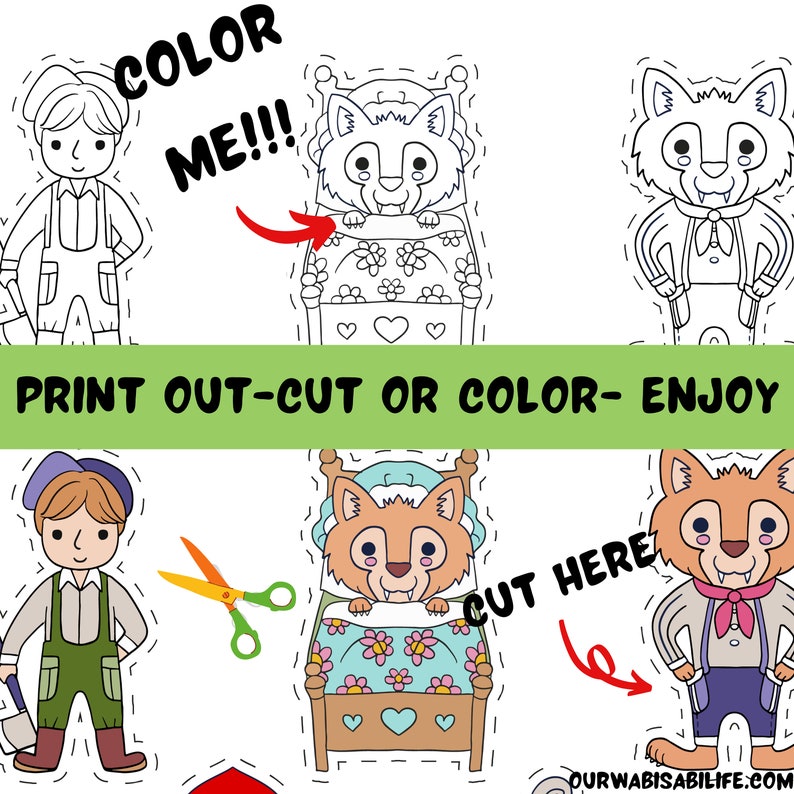 COLOR ME!!!

PRINT OUT-CUT OR COLOR- ENJOY

CUT HERE

OURWABISABILIFE.COM