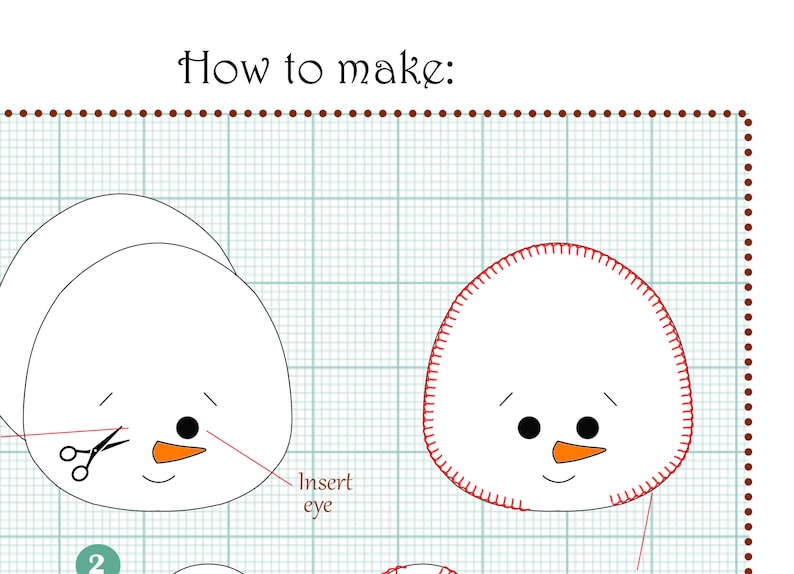 How to make:

Insert eye

2