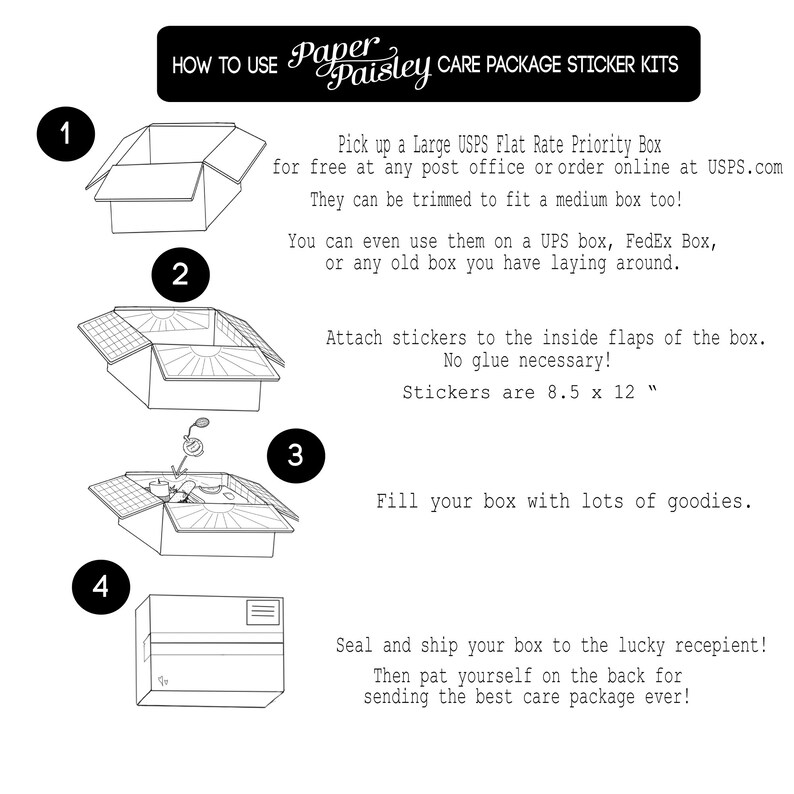 HOW TO USE Paper Paisley CARE PACKAGE STICKER KITS

1

Pick up a Large USPS Flat Rate Priority Box for free at any post office or order online at USPS.com

They can be trimmed to fit a medium box too!

You can even use them on a UPS box, FedEx Box, or any old box you have laying around.

2

Attach stickers to the inside flaps of the box. No glue necessary!

Stickers are 8.5 x 12 "

3

Fill your box with lots of goodies.

4

Seal and ship your box to the lucky recepient!

Then pat yourself on the back for sending the best care package ever!