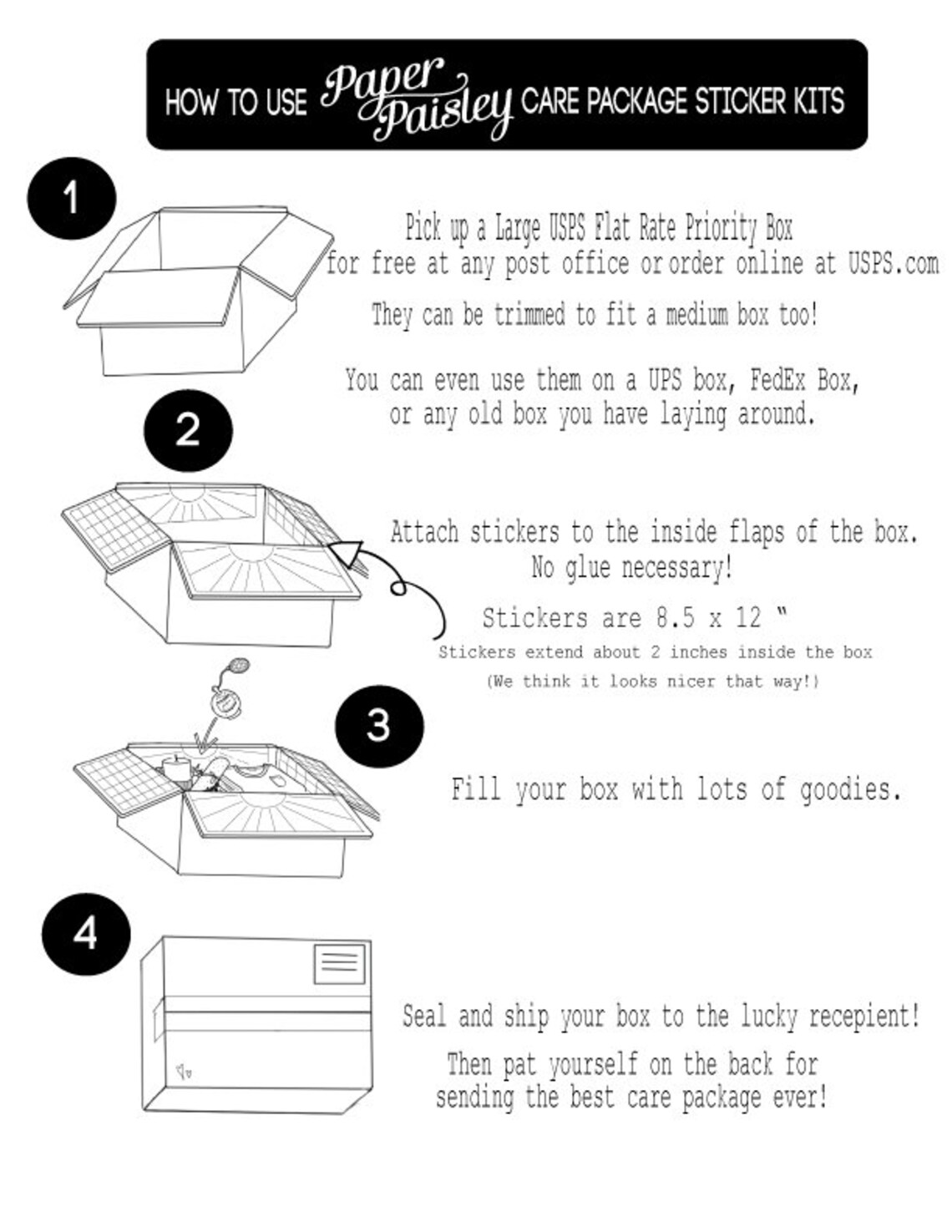 HOW TO USE Paper Paisley CARE PACKAGE STICKER KITS

1

Pick up a Large USPS Flat Rate Priority Box for free at any post office or order online at USPS.com

They can be trimmed to fit a medium box too!

You can even use them on a UPS box, FedEx Box, or any old box you have laying around.

2

Attach stickers to the inside flaps of the box. No glue necessary!

Stickers are 8.5 x 12 "

Stickers extend about 2 inches inside the box

(We think it looks nicer that way!)

3

Fill your box with lots of goodies.

4

Seal and ship your box to the lucky recepient!

Then pat yourself on the back for sending the best care package ever!