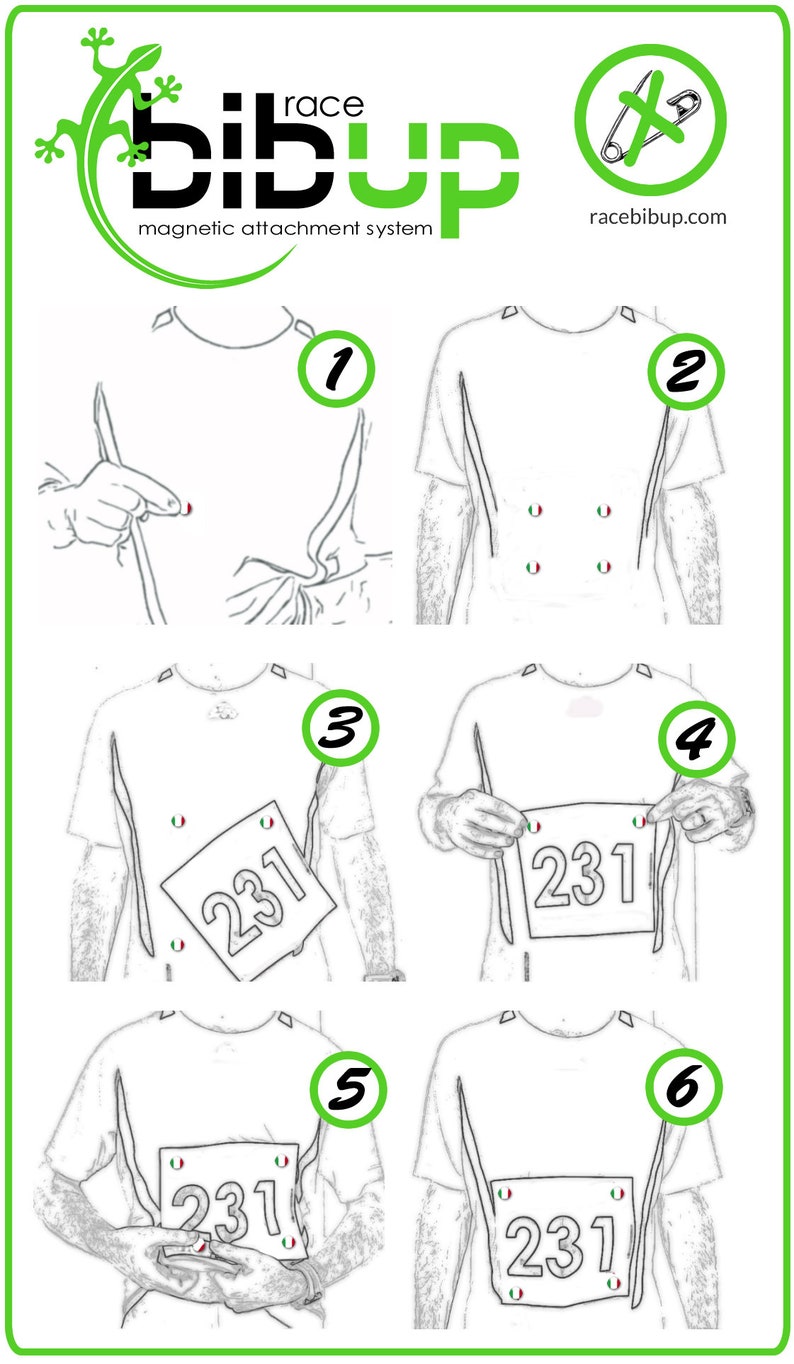 race
bibup
magnetic attachment system

racebibup.com

1

2

3

231

4

231

5

231

6

231