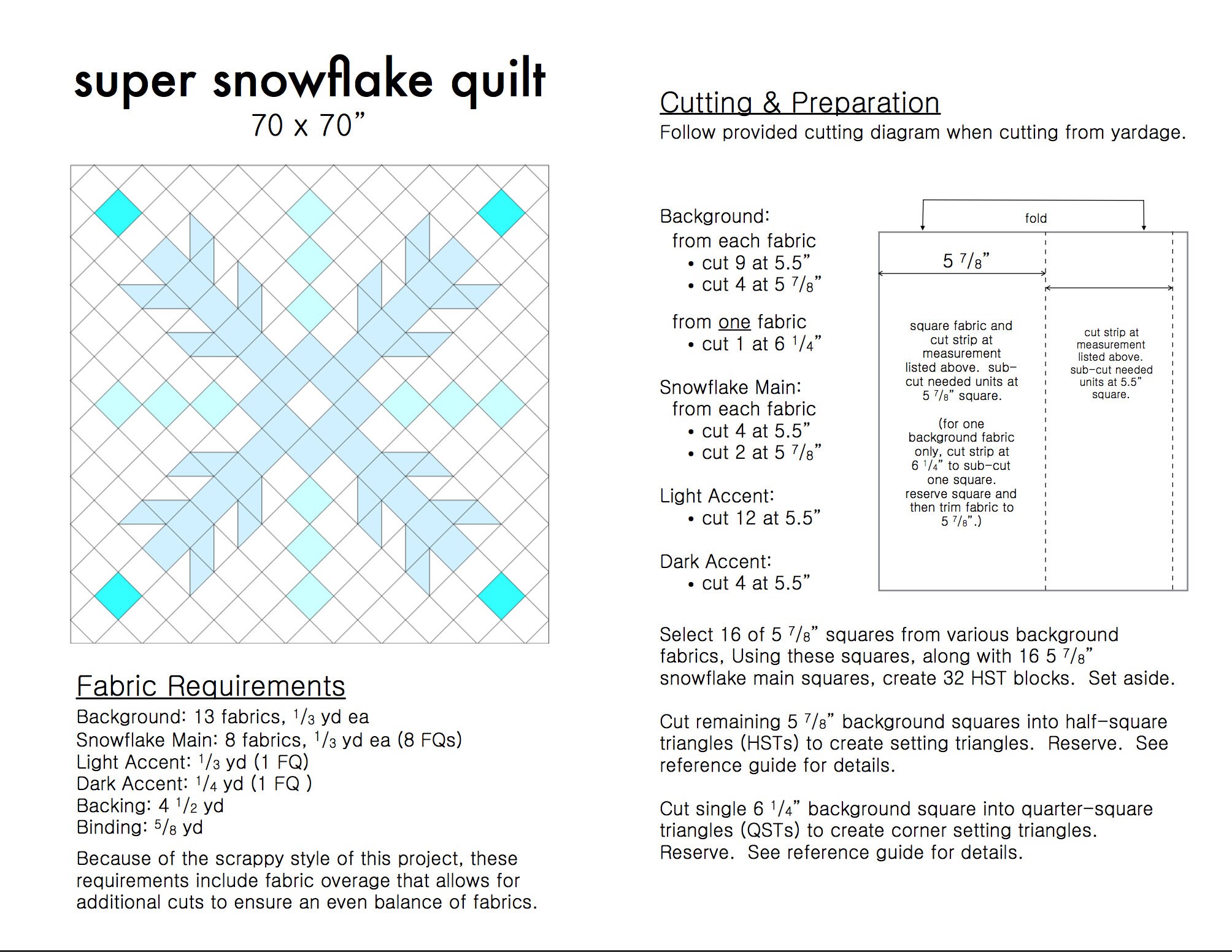 super snowflake quilt
70 x 70”

Fabric Requirements
Background: 13 fabrics, $^1/_3$ yd ea
Snowflake Main: 8 fabrics, $^1/_3$ yd ea (8 FQs)
Light Accent: $^1/_3$ yd (1 FQ)
Dark Accent: $^1/_4$ yd (1 FQ )
Backing: 4 $^1/_2$ yd
Binding: $^5/_8$ yd

Because of the scrappy style of this project, these requirements include fabric overage that allows for additional cuts to ensure an even balance of fabrics.

Cutting & Preparation
Follow provided cutting diagram when cutting from yardage.

Background:
from each fabric
• cut 9 at 5.5”
• cut 4 at 5 $^7/_8$”

from one fabric
• cut 1 at 6 $^1/_4$”

Snowflake Main:
from each fabric
• cut 4 at 5.5”
• cut 2 at 5 $^7/_8$”

Light Accent:
• cut 12 at 5.5”

Dark Accent:
• cut 4 at 5.5”

fold

5 $^7/_8$”

square fabric and cut strip at measurement listed above. sub-cut needed units at 5 $^7/_8$” square.

(for one background fabric only, cut strip at 6 $^1/_4$” to sub-cut one square. reserve square and then trim fabric to 5 $^7/_8$”.)

cut strip at measurement listed above. sub-cut needed units at 5.5” square.

Select 16 of 5 $^7/_8$” squares from various background fabrics, Using these squares, along with 16 5 $^7/_8$” snowflake main squares, create 32 HST blocks. Set aside.

Cut remaining 5 $^7/_8$” background squares into half-square triangles (HSTs) to create setting triangles. Reserve. See reference guide for details.

Cut single 6 $^1/_4$” background square into quarter-square triangles (QSTs) to create corner setting triangles. Reserve. See reference guide for details.