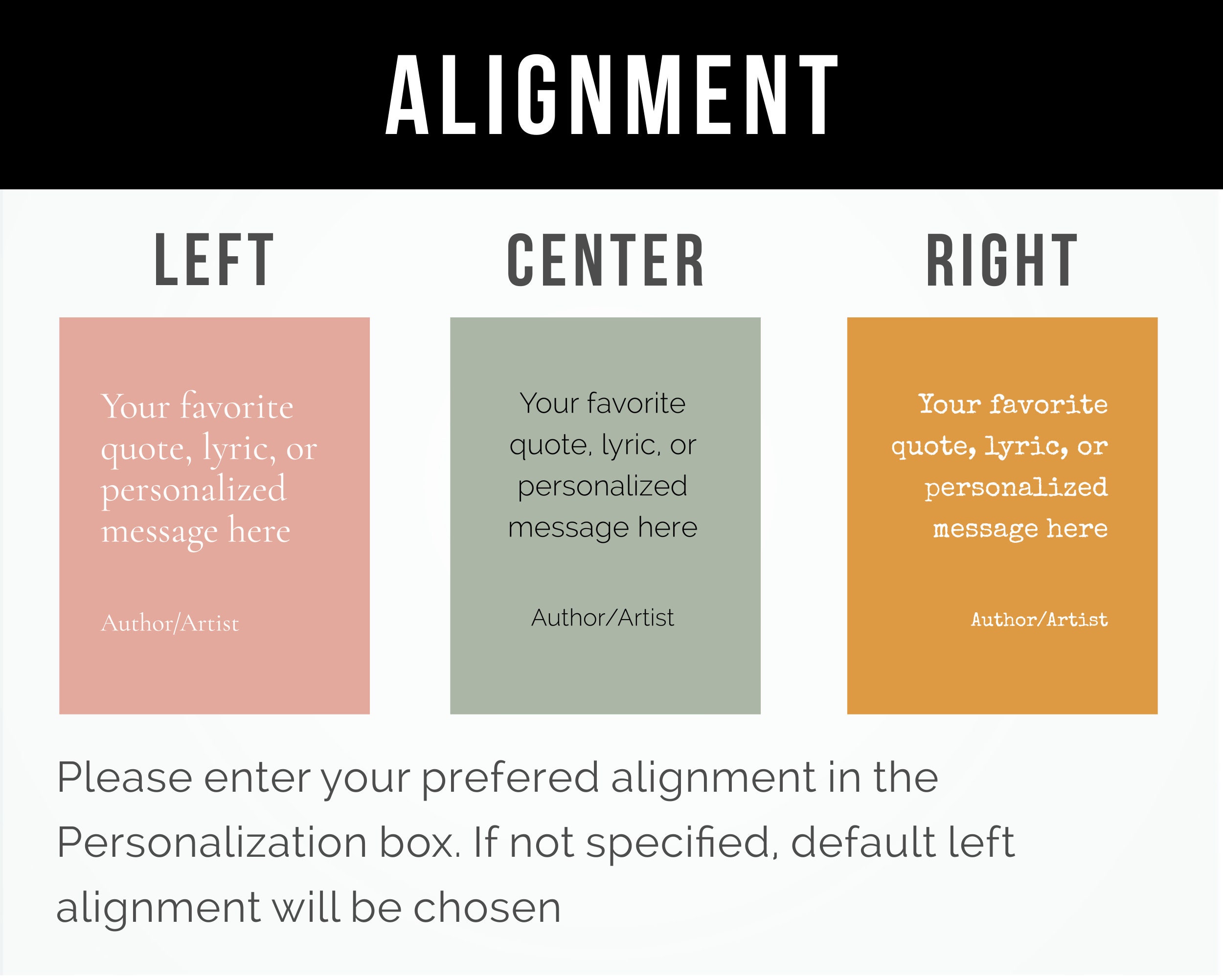 ALIGNMENT

LEFT

Your favorite quote, lyric, or personalized message here

Author/Artist

CENTER

Your favorite quote, lyric, or personalized message here

Author/Artist

RIGHT

Your favorite quote, lyric, or personalized message here

Author/Artist

Please enter your prefered alignment in the Personalization box. If not specified, default left alignment will be chosen