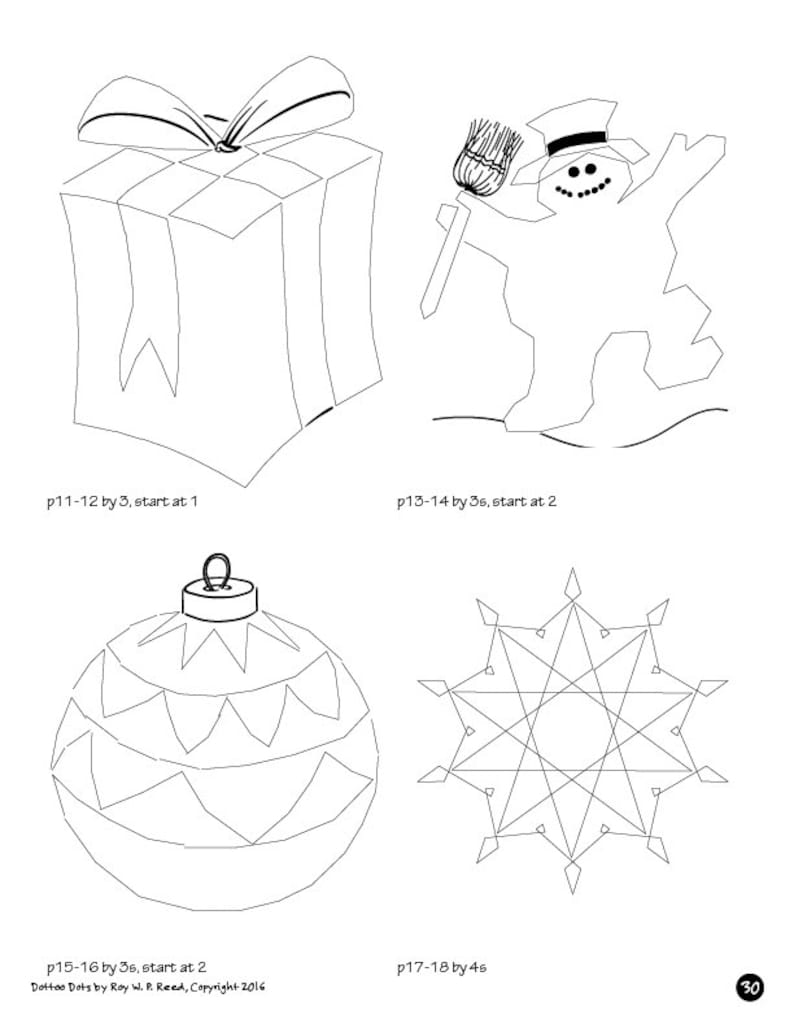 p11-12 by 3, start at 1

p13-14 by 3s, start at 2

p15-16 by 3s, start at 2

p17-18 by 4s

Dottoo Dots by Roy W. P. Reed, Copyright 2016

30