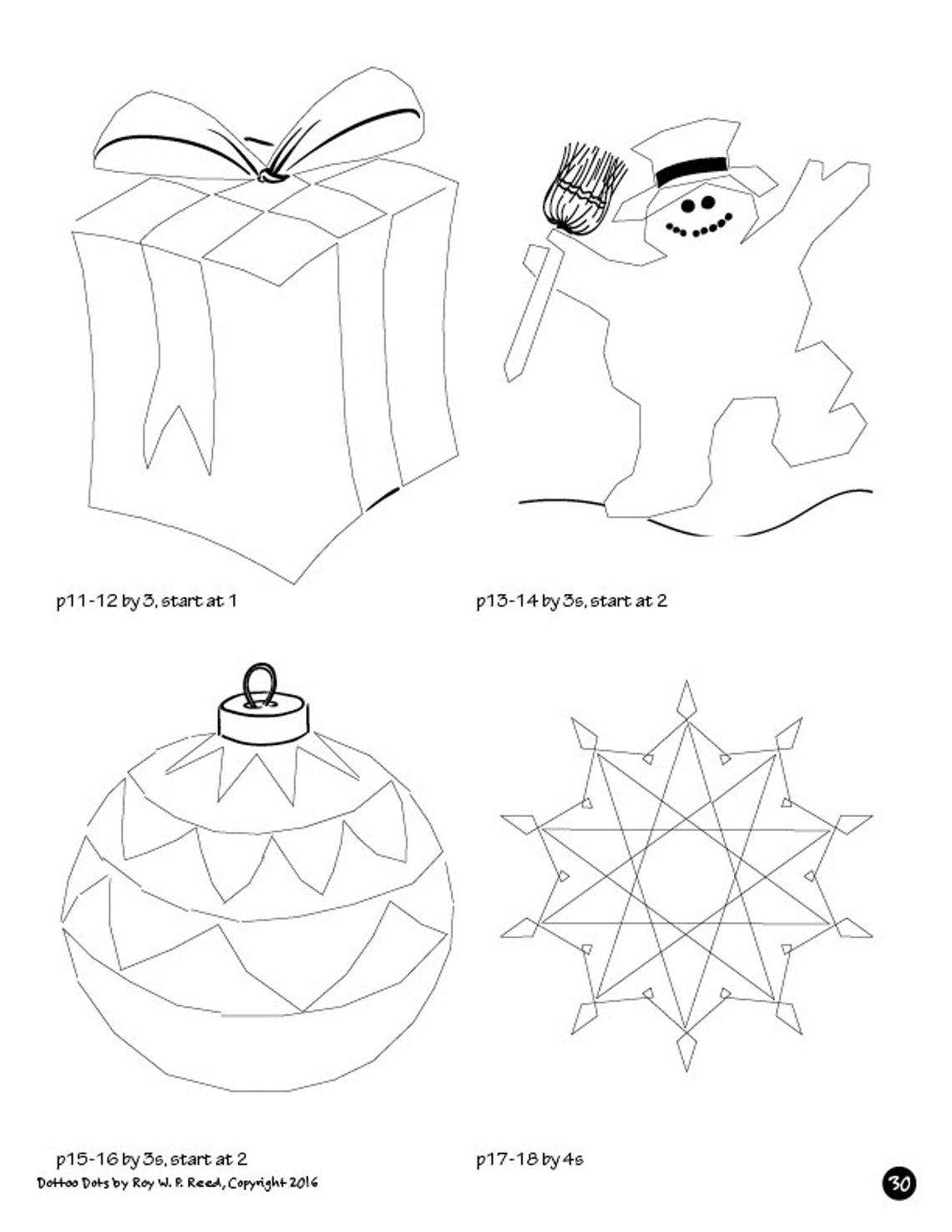 p11-12 by 3, start at 1

p13-14 by 3s, start at 2

p15-16 by 3s, start at 2

p17-18 by 4s

Dottoo Dots by Roy W. P. Reed, Copyright 2016

30