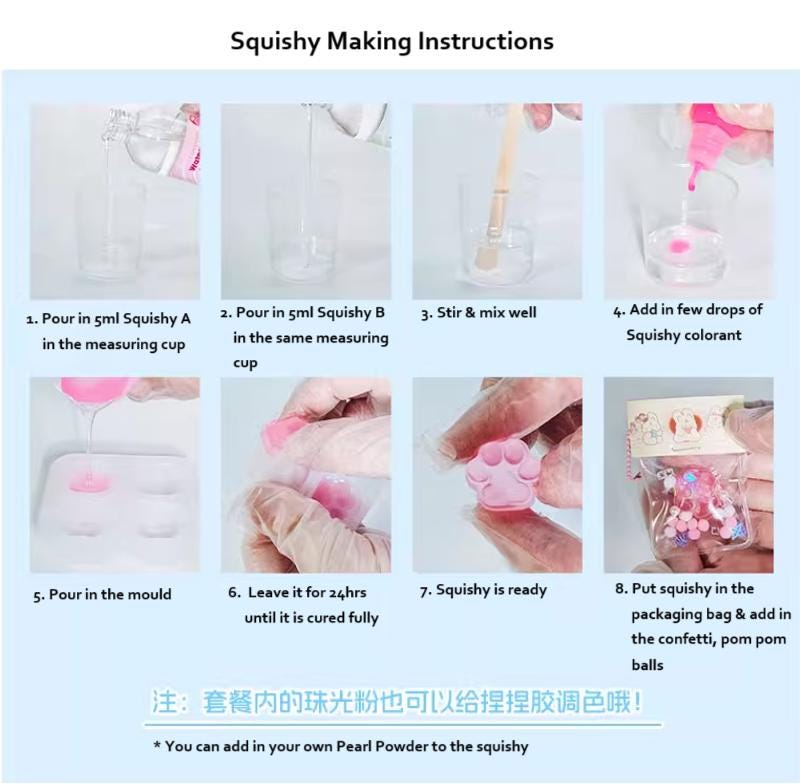 Squishy Making Instructions

1. Pour in 5ml Squishy A in the measuring cup

2. Pour in 5ml Squishy B in the same measuring cup

3. Stir & mix well

4. Add in few drops of Squishy colorant

5. Pour in the mould

6. Leave it for 24hrs until it is cured fully

7. Squishy is ready

8. Put squishy in the packaging bag & add in the confetti, pom pom balls

注：套餐内的珠光粉也可以给捏捏胶调色哦！

* You can add in your own Pearl Powder to the squishy