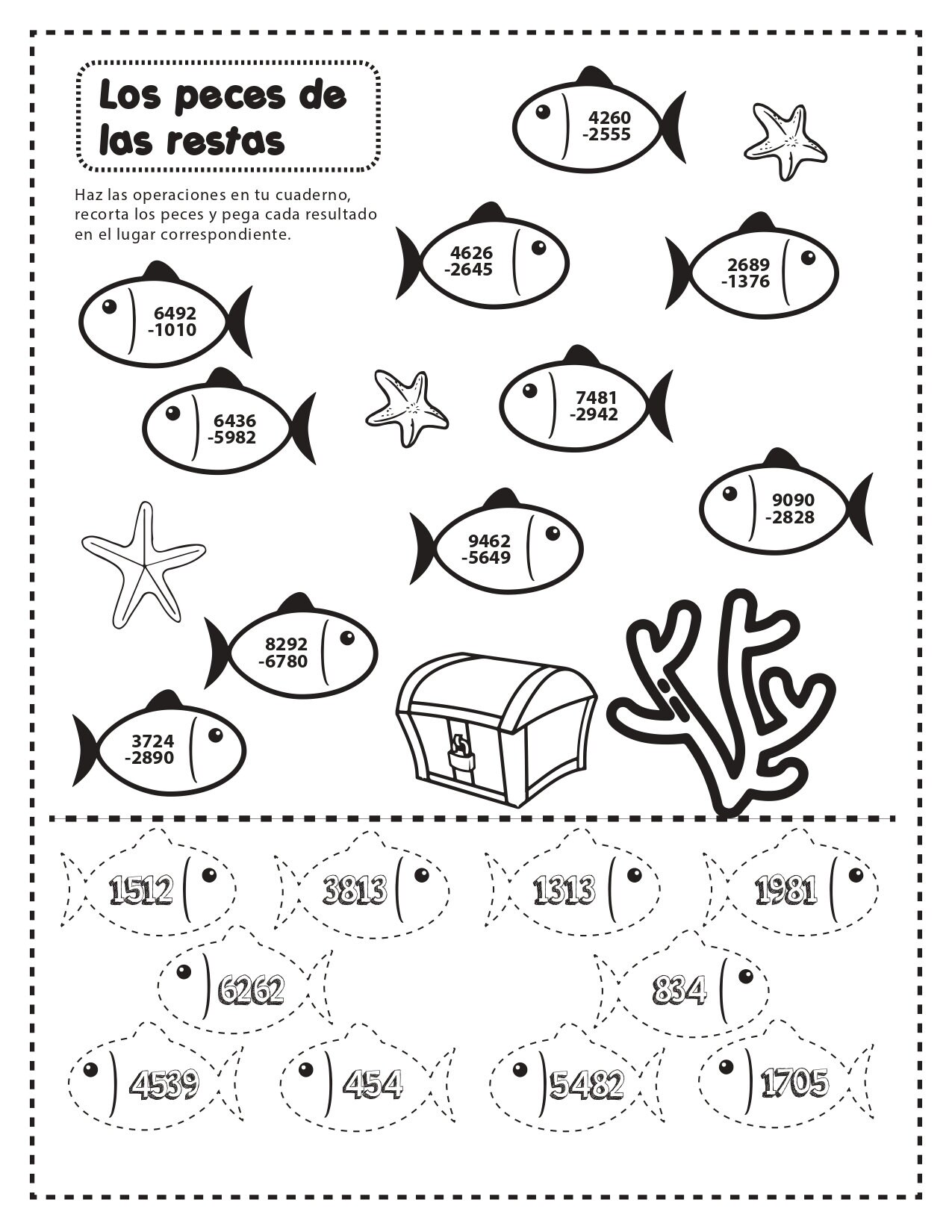 Los peces de las restas

Haz las operaciones en tu cuaderno, recorta los peces y pega cada resultado en el lugar correspondiente.

4260
-2555

4626
-2645

2689
-1376

6492
-1010

6436
-5982

7481
-2942

9090
-2828

9462
-5649

8292
-6780

3724
-2890

1512

3813

1313

1981

6262

834

4539

454

5482

1705