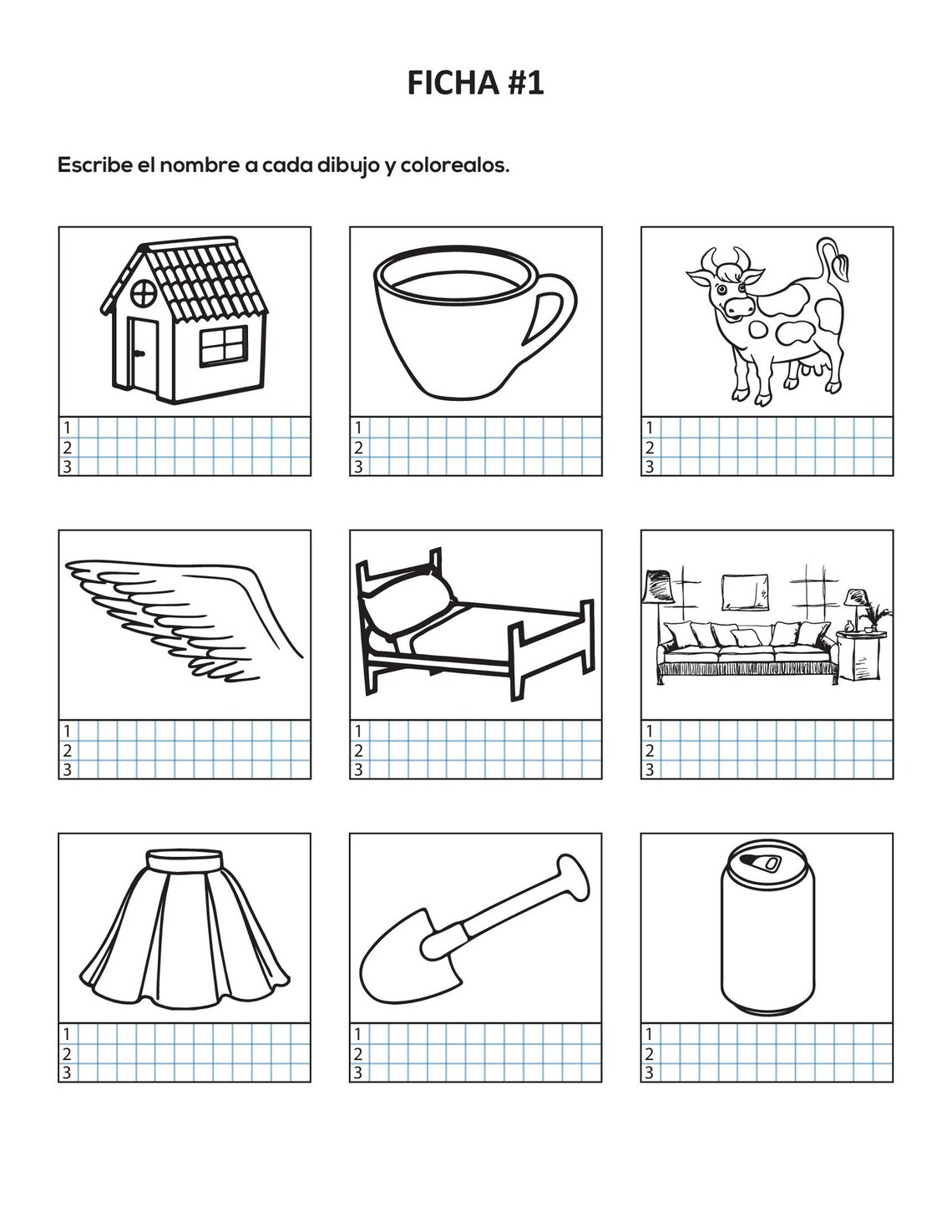 FICHA #1

Escribe el nombre a cada dibujo y colorealos.

1
2
3

1
2
3

1
2
3

1
2
3

1
2
3

1
2
3

1
2
3

1
2
3

1
2
3