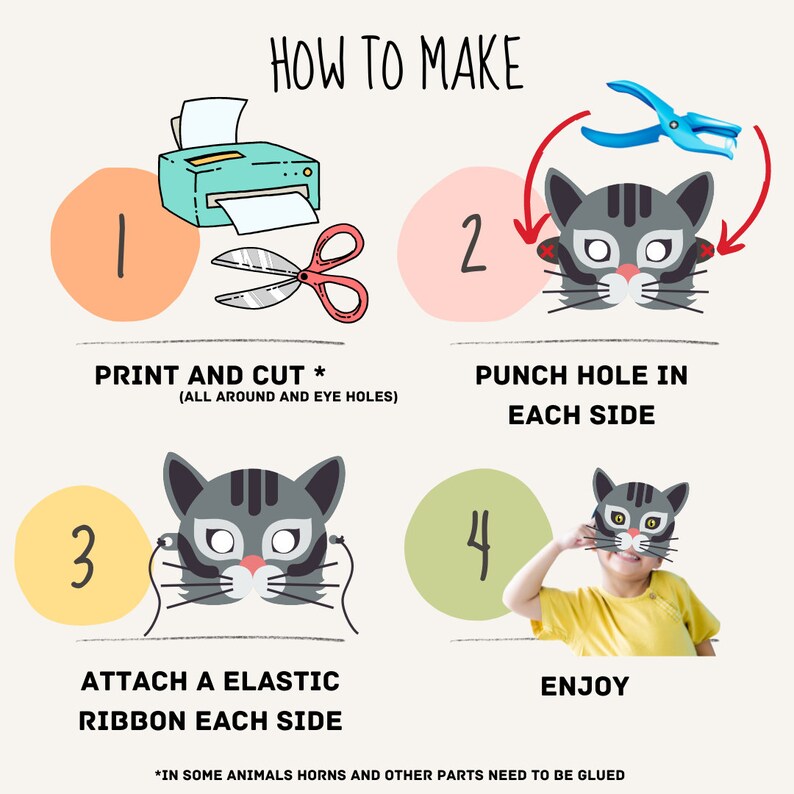 HOW TO MAKE

1

PRINT AND CUT *
(ALL AROUND AND EYE HOLES)

2

PUNCH HOLE IN EACH SIDE

3

ATTACH A ELASTIC RIBBON EACH SIDE

4

ENJOY

*IN SOME ANIMALS HORNS AND OTHER PARTS NEED TO BE GLUED