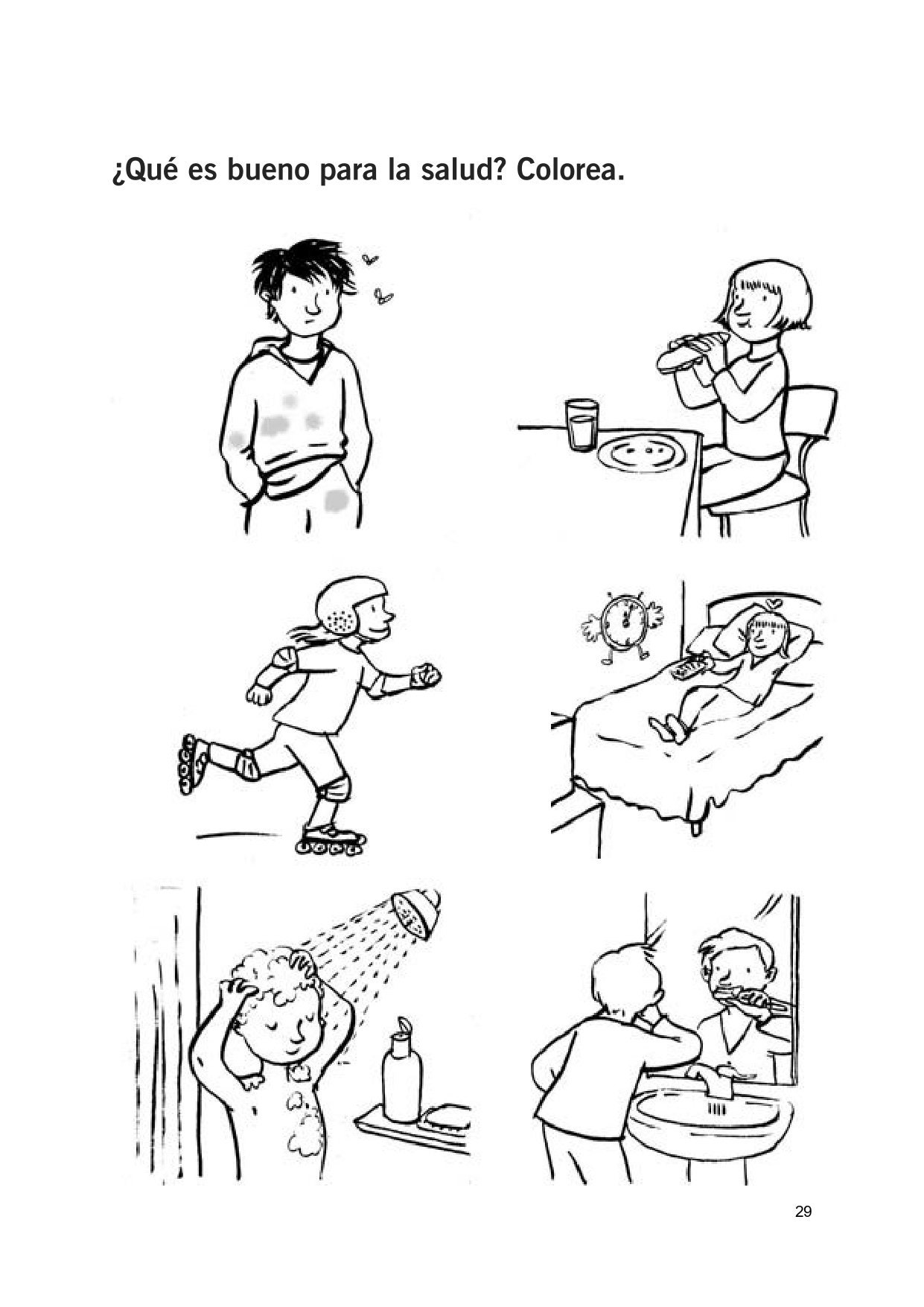 ¿Qué es bueno para la salud? Colorea.

29