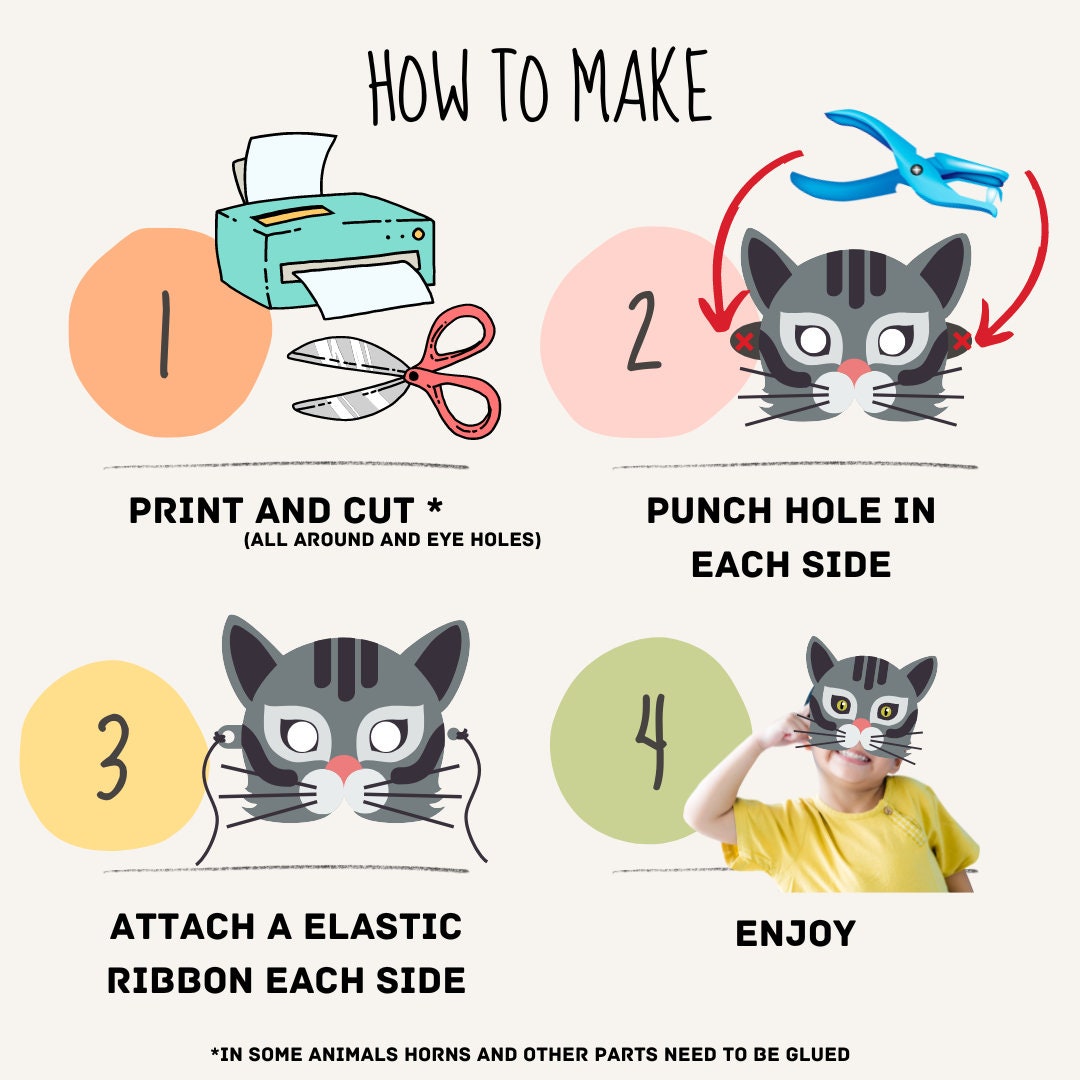 HOW TO MAKE

1

PRINT AND CUT *
(ALL AROUND AND EYE HOLES)

2

PUNCH HOLE IN EACH SIDE

3

ATTACH A ELASTIC RIBBON EACH SIDE

4

ENJOY

*IN SOME ANIMALS HORNS AND OTHER PARTS NEED TO BE GLUED