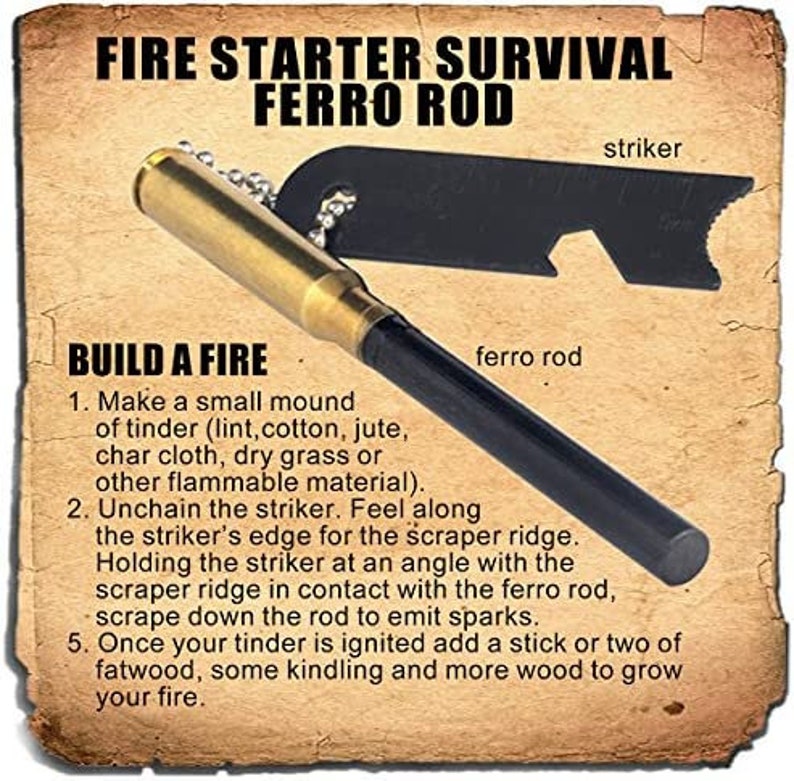 FIRE STARTER SURVIVAL
FERRO ROD

striker

ferro rod

BUILD A FIRE

1. Make a small mound of tinder (lint,cotton, jute, char cloth, dry grass or other flammable material).
2. Unchain the striker. Feel along the striker's edge for the scraper ridge. Holding the striker at an angle with the scraper ridge in contact with the ferro rod, scrape down the rod to emit sparks.
5. Once your tinder is ignited add a stick or two of fatwood, some kindling and more wood to grow your fire.