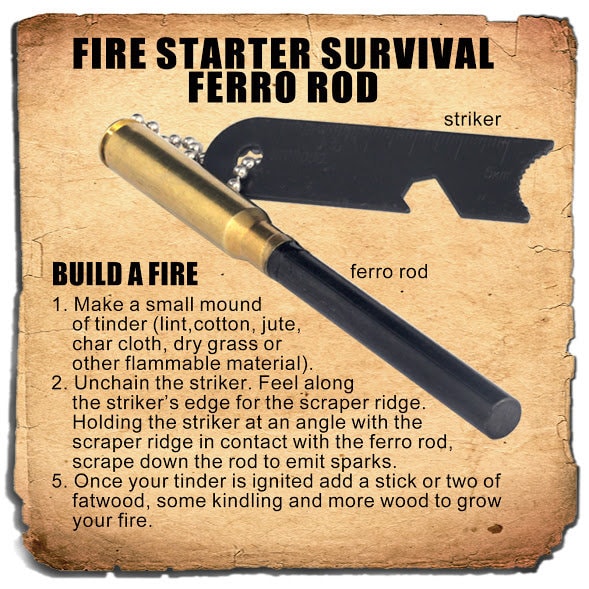 FIRE STARTER SURVIVAL FERRO ROD

striker

ferro rod

BUILD A FIRE

1. Make a small mound of tinder (lint,cotton, jute, char cloth, dry grass or other flammable material).
2. Unchain the striker. Feel along the striker's edge for the scraper ridge. Holding the striker at an angle with the scraper ridge in contact with the ferro rod, scrape down the rod to emit sparks.
5. Once your tinder is ignited add a stick or two of fatwood, some kindling and more wood to grow your fire.