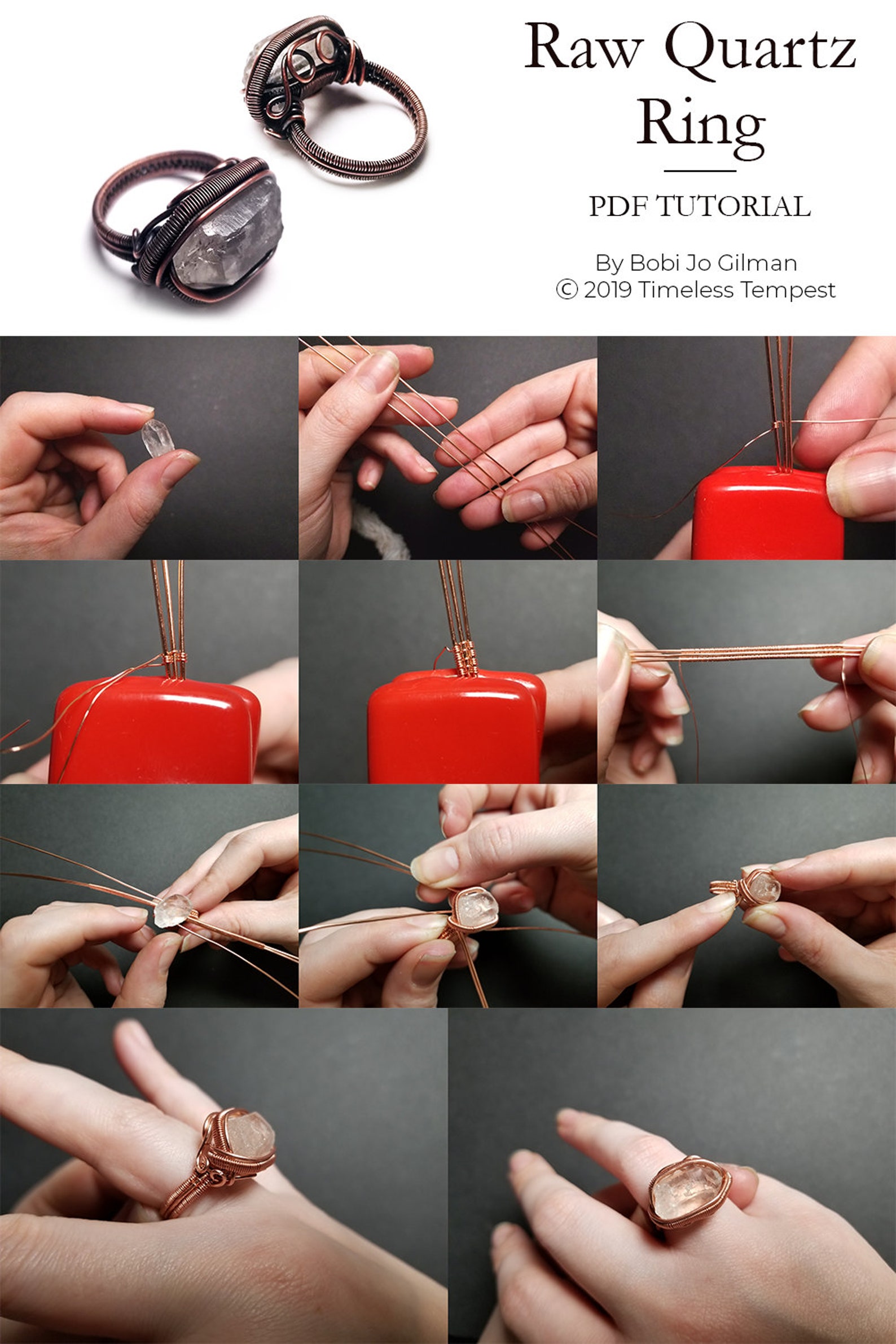 Raw Quartz Ring

PDF TUTORIAL

By Bobi Jo Gilman
© 2019 Timeless Tempest