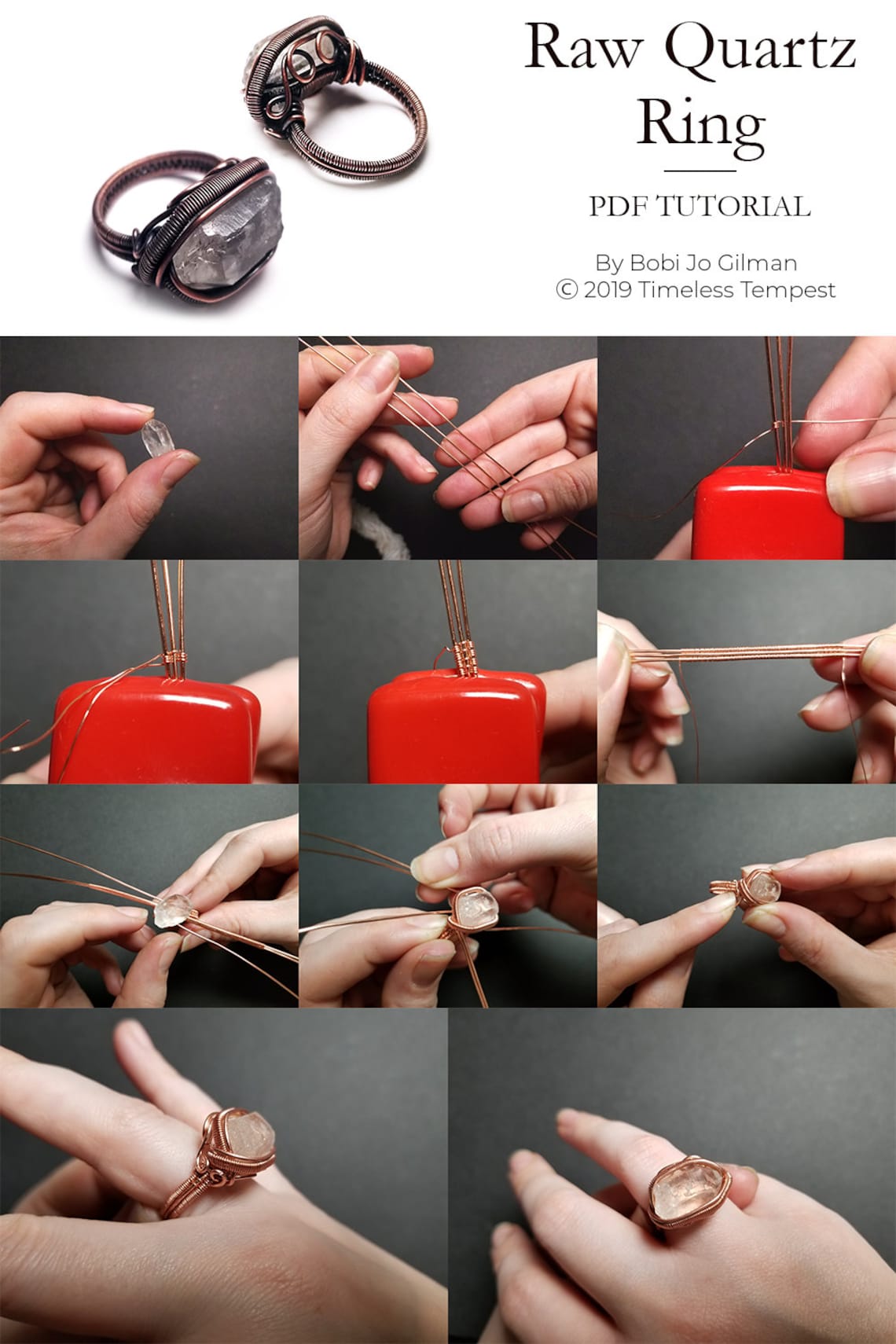 Raw Quartz Ring

PDF TUTORIAL

By Bobi Jo Gilman
© 2019 Timeless Tempest