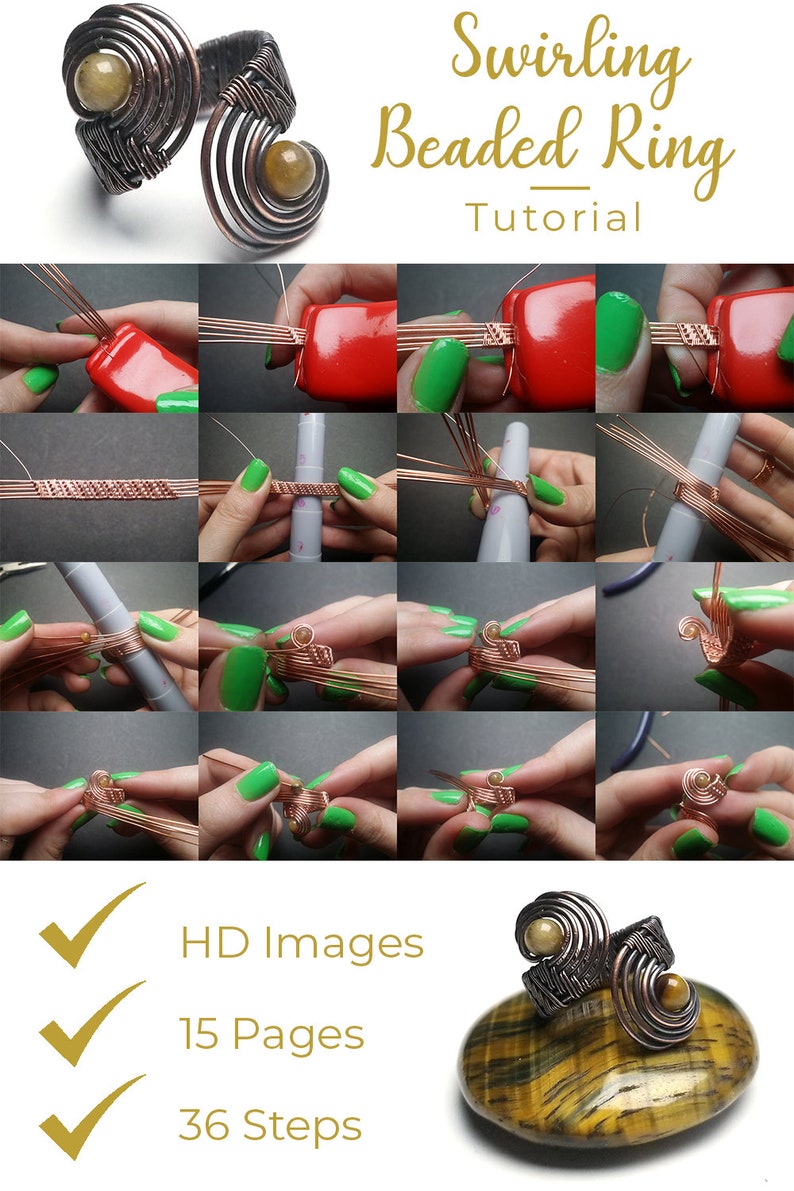 Swirling Beaded Ring

Tutorial

HD Images

15 Pages

36 Steps