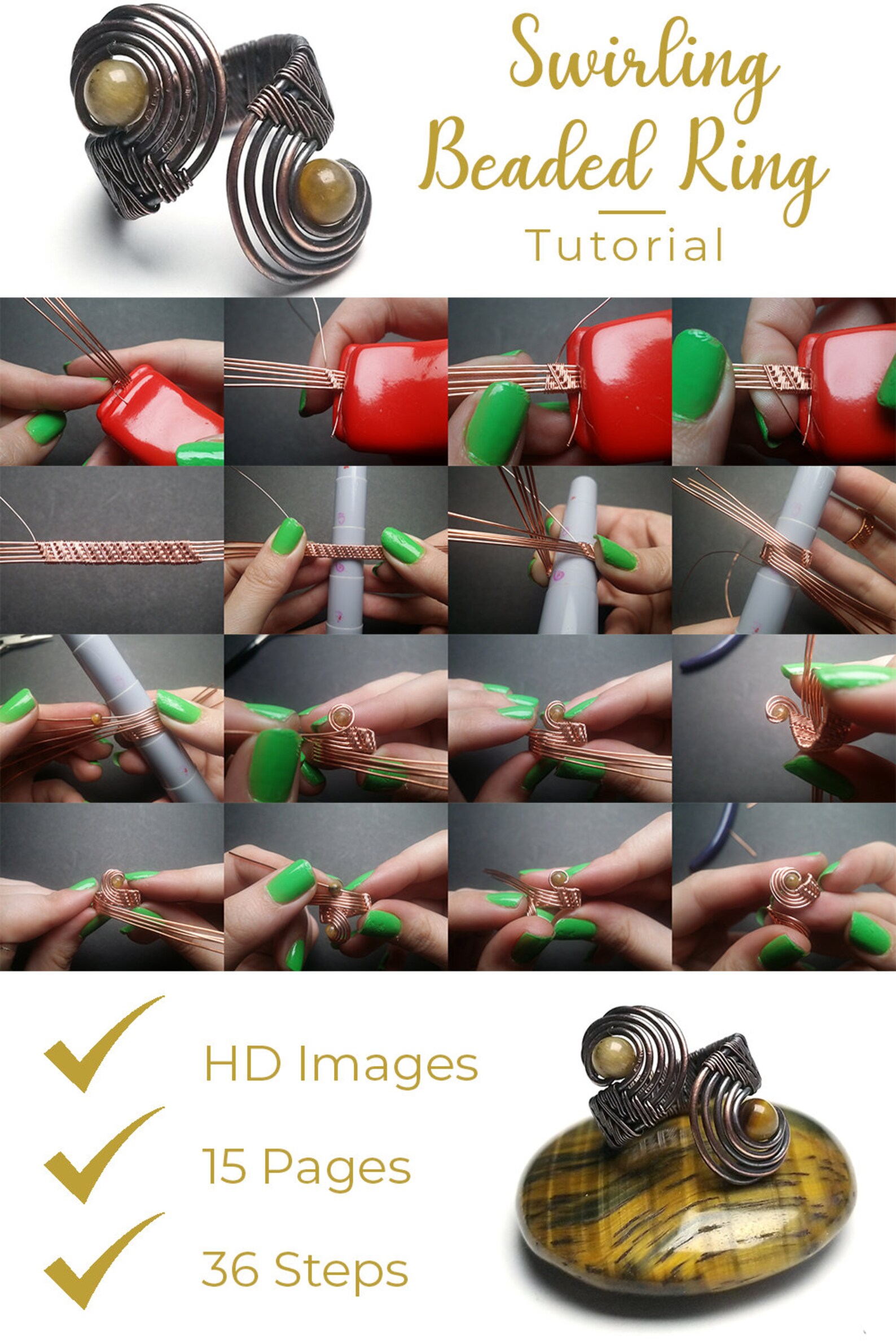 Swirling Beaded Ring

Tutorial

HD Images

15 Pages

36 Steps