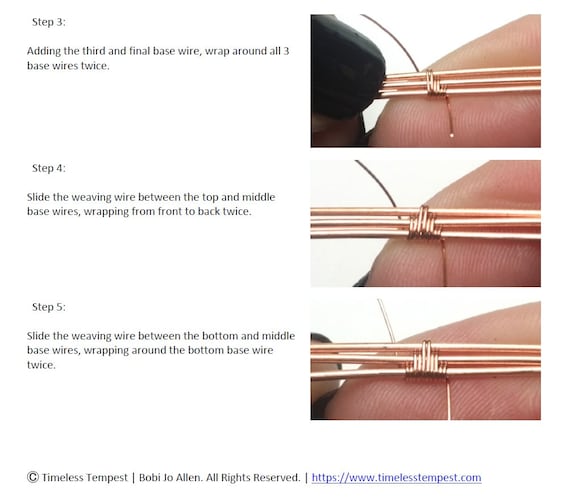 Step 3:

Adding the third and final base wire, wrap around all 3 base wires twice.

Step 4:

Slide the weaving wire between the top and middle base wires, wrapping from front to back twice.

Step 5:

Slide the weaving wire between the bottom and middle base wires, wrapping around the bottom base wire twice.

© Timeless Tempest | Bobi Jo Allen. All Rights Reserved. | https://www.timelesstempest.com