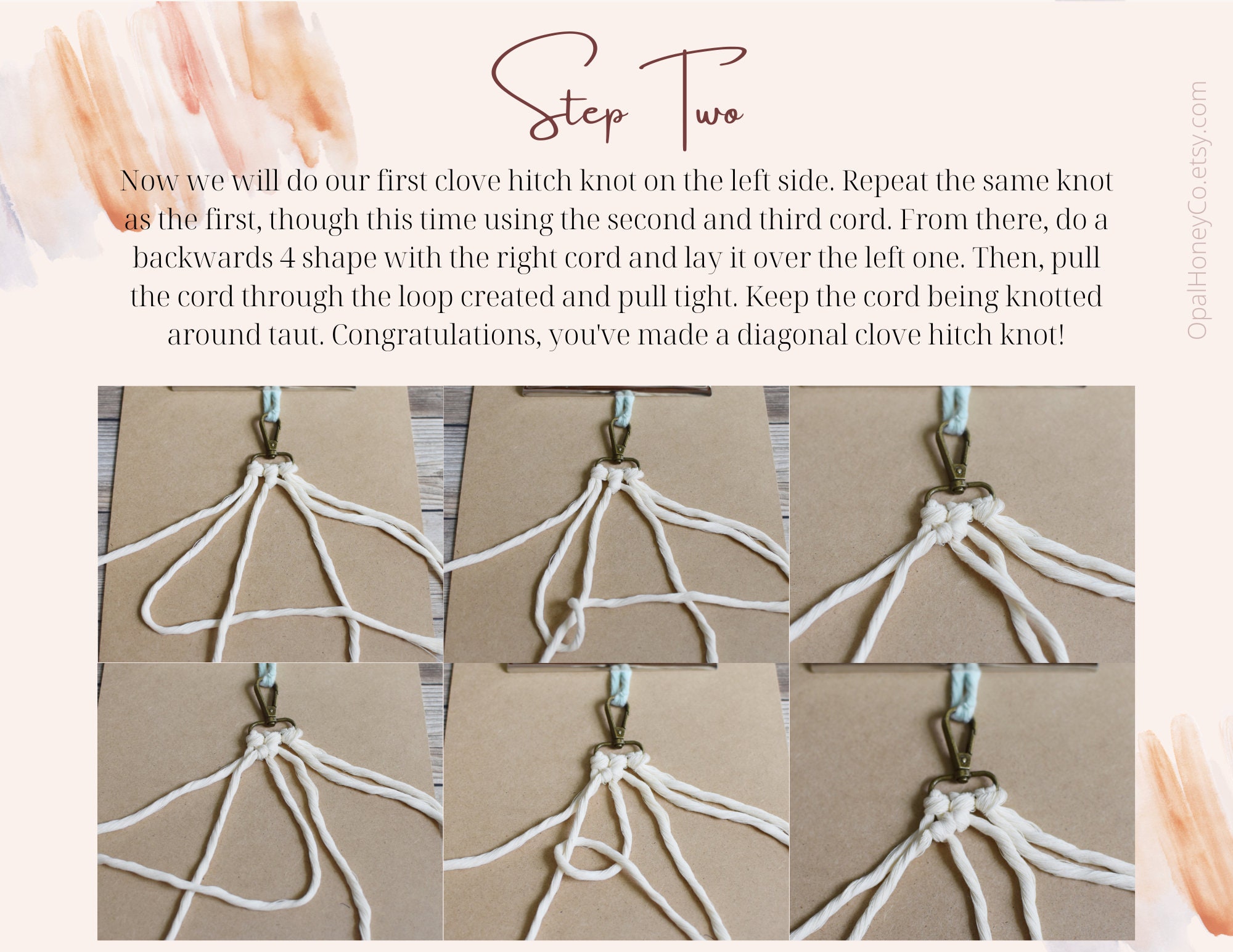 Step Two

Now we will do our first clove hitch knot on the left side. Repeat the same knot as the first, though this time using the second and third cord. From there, do a backwards 4 shape with the right cord and lay it over the left one. Then, pull the cord through the loop created and pull tight. Keep the cord being knotted around taut. Congratulations, you've made a diagonal clove hitch knot!

OpalHoneyCo.etsy.com