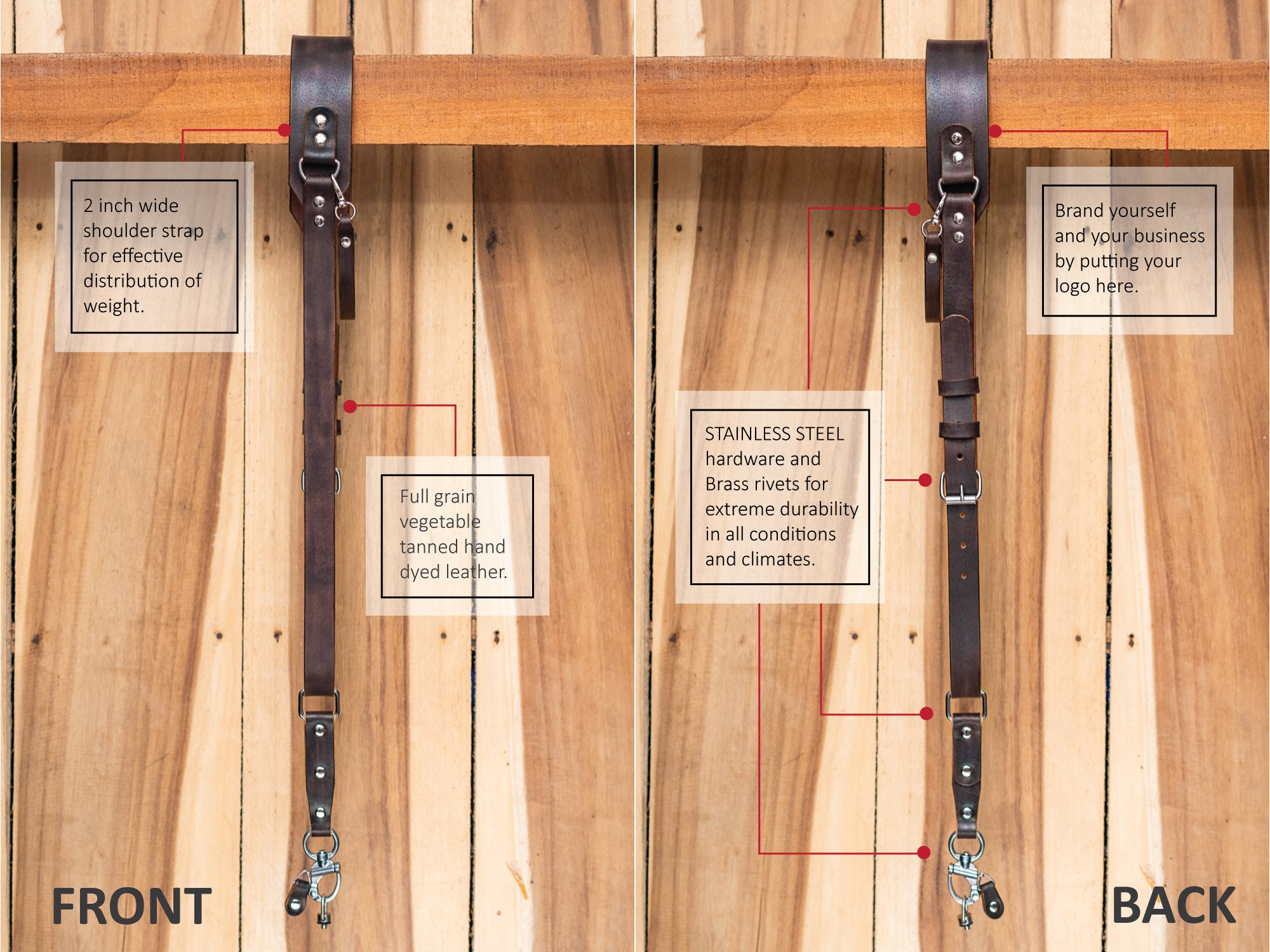 2 inch wide shoulder strap for effective distribution of weight.

Full grain vegetable tanned hand dyed leather.

FRONT

Brand yourself and your business by putting your logo here.

STAINLESS STEEL hardware and Brass rivets for extreme durability in all conditions and climates.

BACK