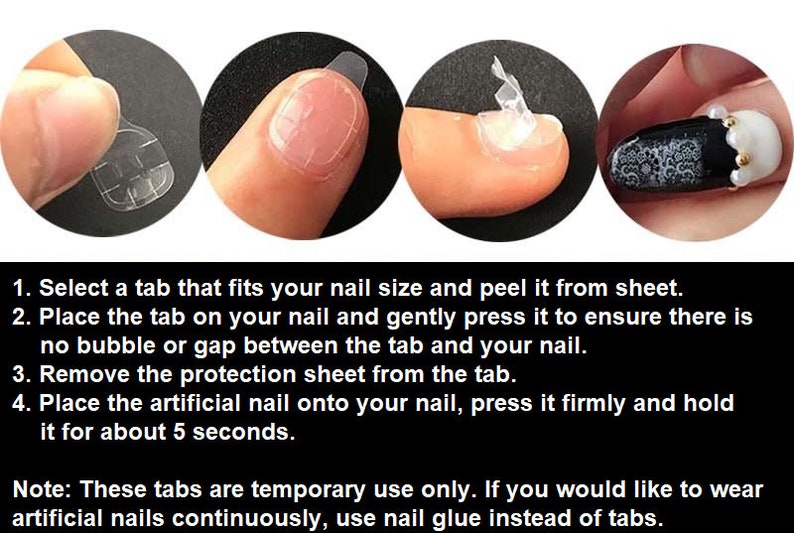 1. Select a tab that fits your nail size and peel it from sheet.
2. Place the tab on your nail and gently press it to ensure there is no bubble or gap between the tab and your nail.
3. Remove the protection sheet from the tab.
4. Place the artificial nail onto your nail, press it firmly and hold it for about 5 seconds.

Note: These tabs are temporary use only. If you would like to wear artificial nails continuously, use nail glue instead of tabs.