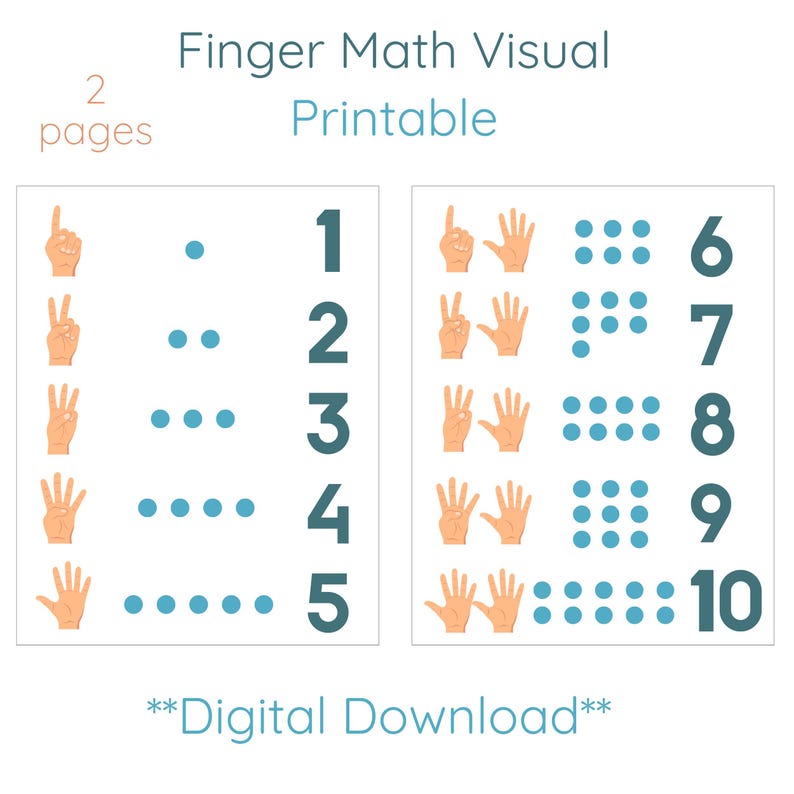 Finger Math Visual

2 pages

Printable

1

2

3

4

5

6

7

8

9

10

\*\*Digital Download\*\*