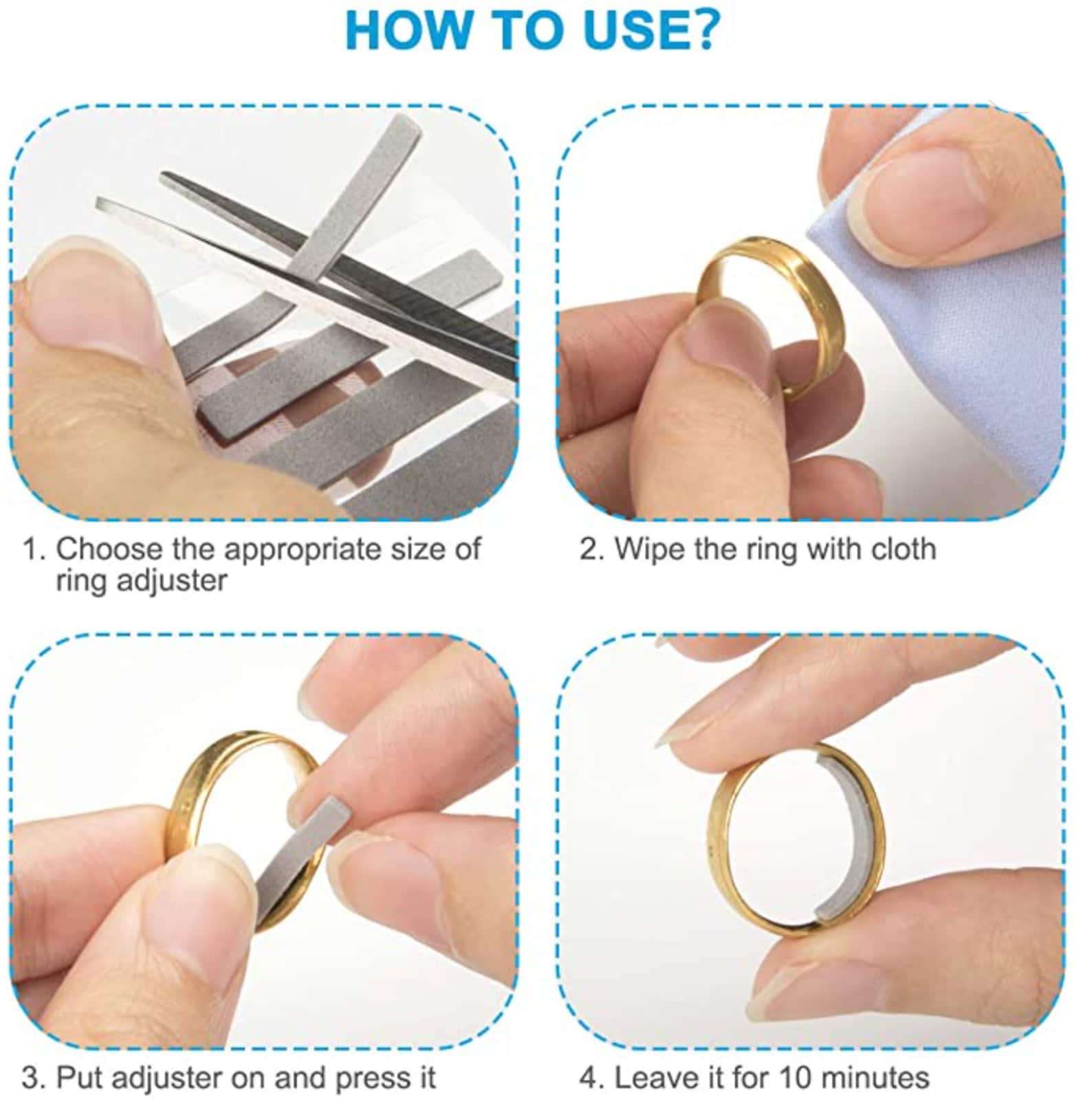 HOW TO USE?

1. Choose the appropriate size of ring adjuster

2. Wipe the ring with cloth

3. Put adjuster on and press it

4. Leave it for 10 minutes