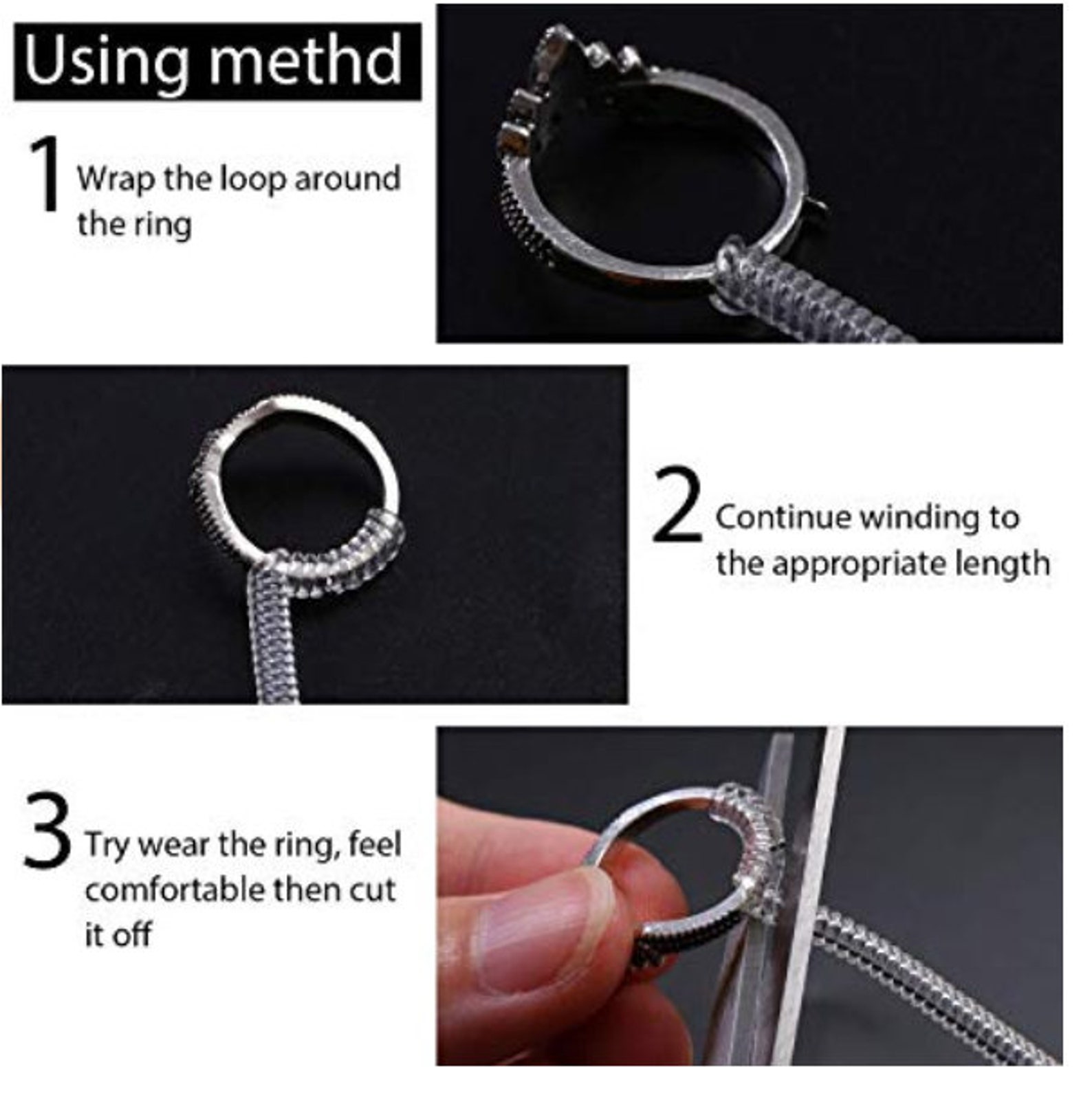 Using methd

1 Wrap the loop around the ring

2 Continue winding to the appropriate length

3 Try wear the ring, feel comfortable then cut it off