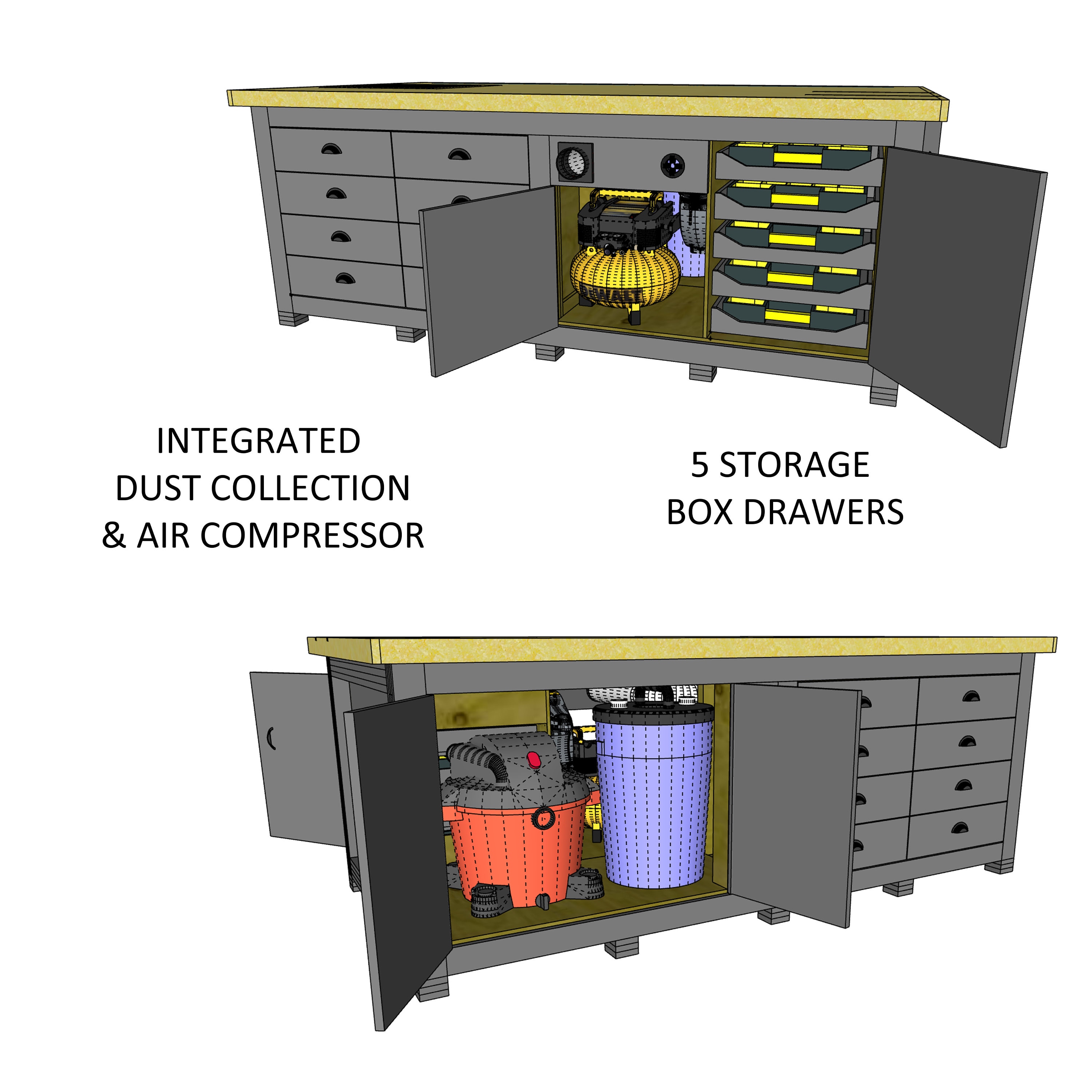 DEWALT

INTEGRATED
DUST COLLECTION
& AIR COMPRESSOR

5 STORAGE
BOX DRAWERS