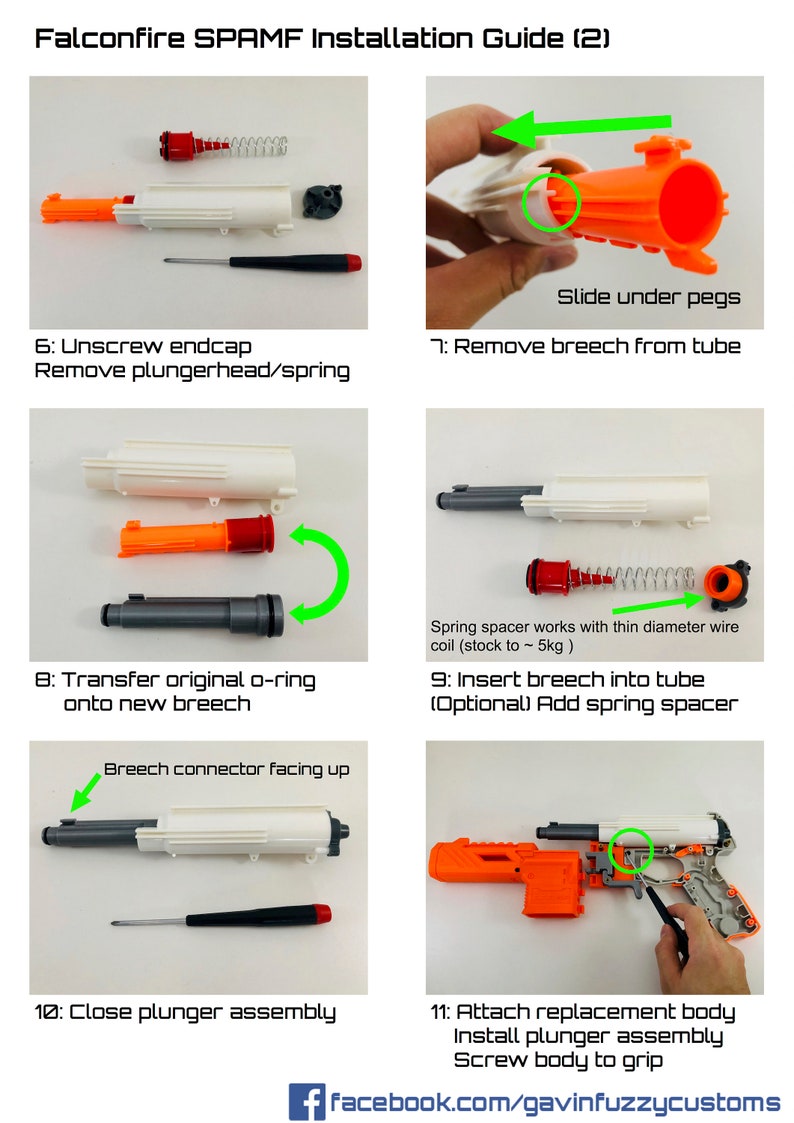 Falconfire SPAMF Installation Guide (2)

6: Unscrew endcap
Remove plungerhead/spring

Slide under pegs

7: Remove breech from tube

8: Transfer original o-ring onto new breech

Spring spacer works with thin diameter wire coil (stock to ~ 5kg )

9: Insert breech into tube
(Optional) Add spring spacer

Breech connector facing up

10: Close plunger assembly

11: Attach replacement body
Install plunger assembly
Screw body to grip

facebook.com/gavinfuzzycustoms