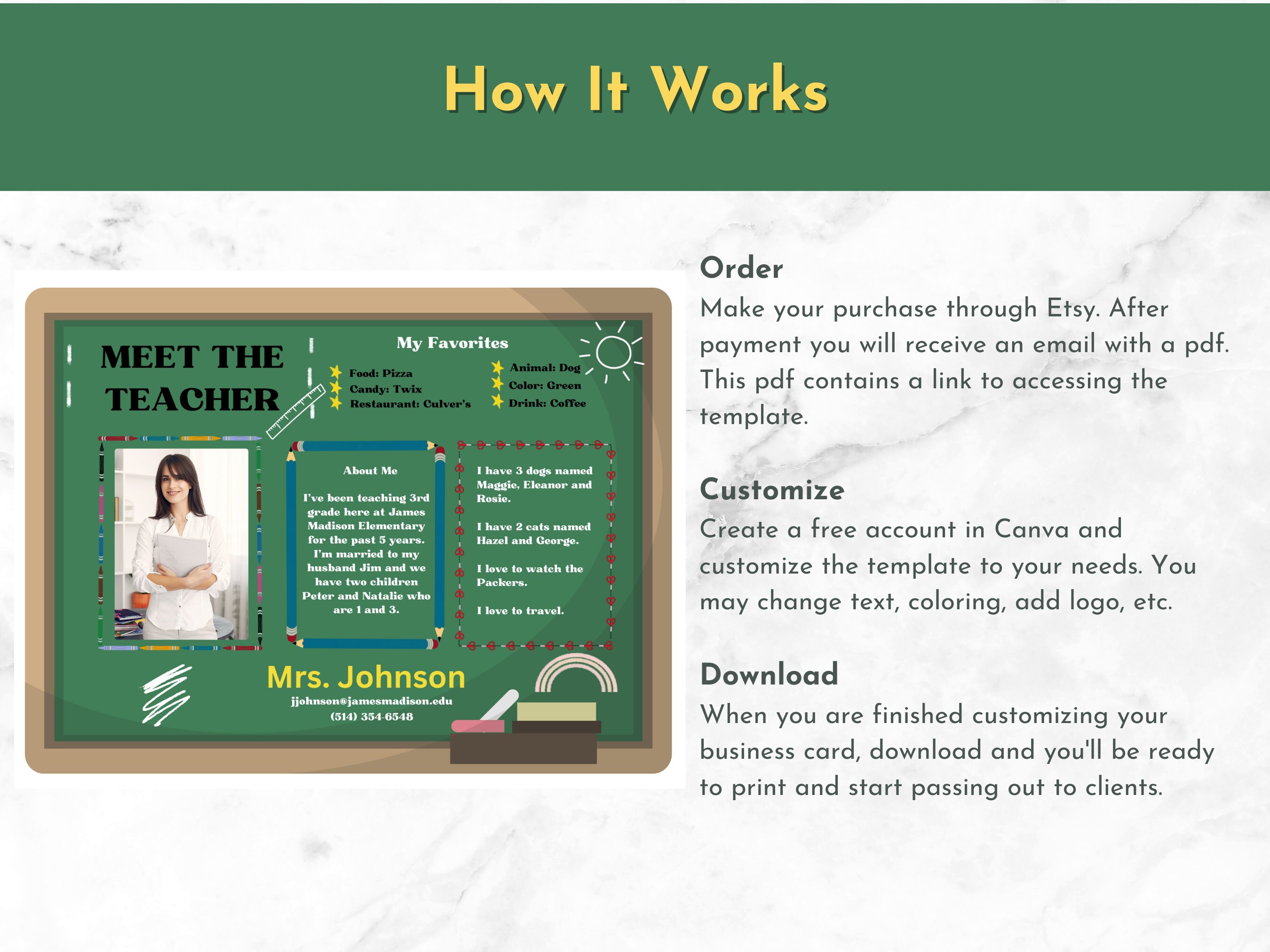 How It Works

MEET THE TEACHER

My Favorites

Food: Pizza
Candy: Twix
Restaurant: Culver's

Animal: Dog
Color: Green
Drink: Coffee

About Me

I've been teaching 3rd grade here at James Madison Elementary for the past 5 years. I'm married to my husband Jim and we have two children Peter and Natalie who are 1 and 3.

I have 3 dogs named Maggie, Eleanor and Rosie.

I have 2 cats named Hazel and George.

I love to watch the Packers.

I love to travel.

Mrs. Johnson
jjohnson@jamesmadison.edu
(514) 354-6548

Order
Make your purchase through Etsy. After payment you will receive an email with a pdf. This pdf contains a link to accessing the template.

Customize
Create a free account in Canva and customize the template to your needs. You may change text, coloring, add logo, etc.

Download
When you are finished customizing your business card, download and you'll be ready to print and start passing out to clients.