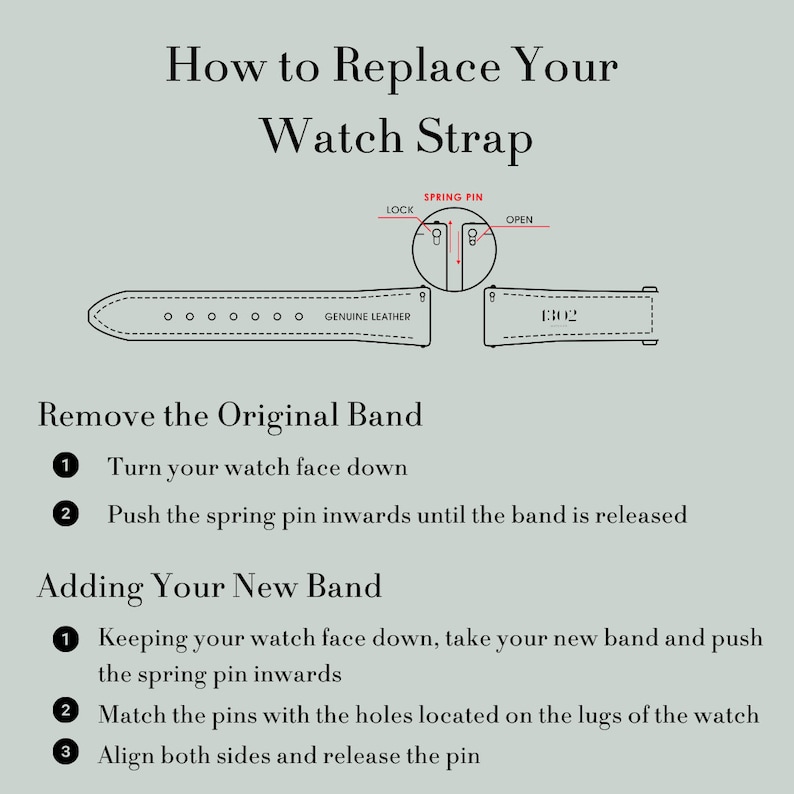 How to Replace Your Watch Strap

SPRING PIN
LOCK
OPEN

GENUINE LEATHER

1302

Remove the Original Band

1 Turn your watch face down

2 Push the spring pin inwards until the band is released

Adding Your New Band

1 Keeping your watch face down, take your new band and push the spring pin inwards

2 Match the pins with the holes located on the lugs of the watch

3 Align both sides and release the pin